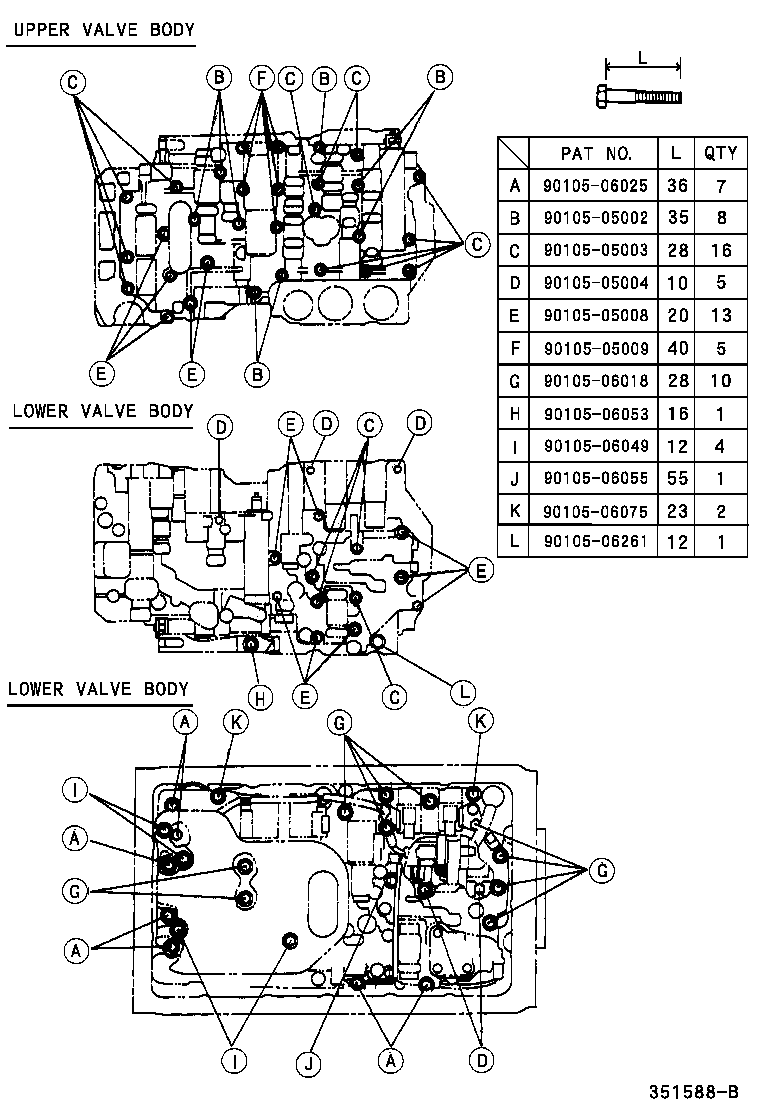 UPPER VALVE BODY

C B F C B C B

C

E E B

L

| | PAT NO. | L | QTY |
|---|---|---|---|
| A | 90105-06025 | 36 | 7 |
| B | 90105-05002 | 35 | 8 |
| C | 90105-05003 | 28 | 16 |
| D | 90105-05004 | 10 | 5 |
| E | 90105-05008 | 20 | 13 |
| F | 90105-05009 | 40 | 5 |
| G | 90105-06018 | 28 | 10 |
| H | 90105-06053 | 16 | 1 |
| I | 90105-06049 | 12 | 4 |
| J | 90105-06055 | 55 | 1 |
| K | 90105-06075 | 23 | 2 |
| L | 90105-06261 | 12 | 1 |

LOWER VALVE BODY

D E D C D

E

H E C L

LOWER VALVE BODY

A K G K

I

A

G

G

A

I J A D

351588-B