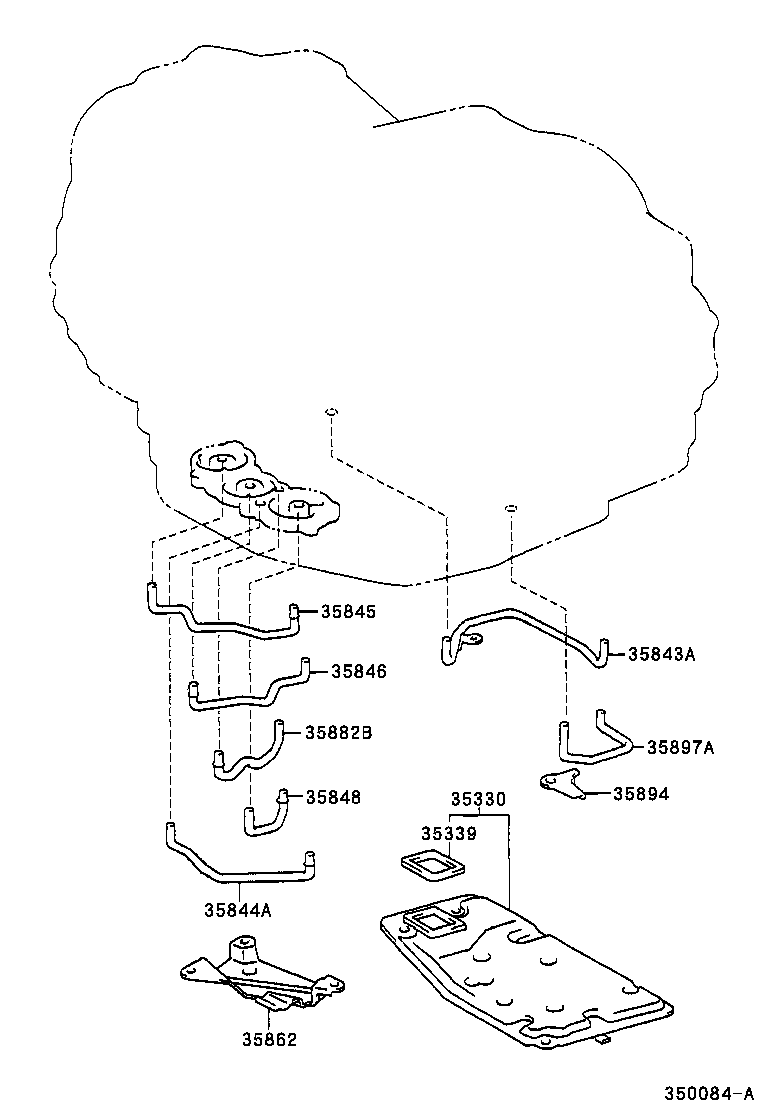 35845
35846
35882B
35848
35844A
35862
35843A
35897A
35894
35330
35339
350084-A