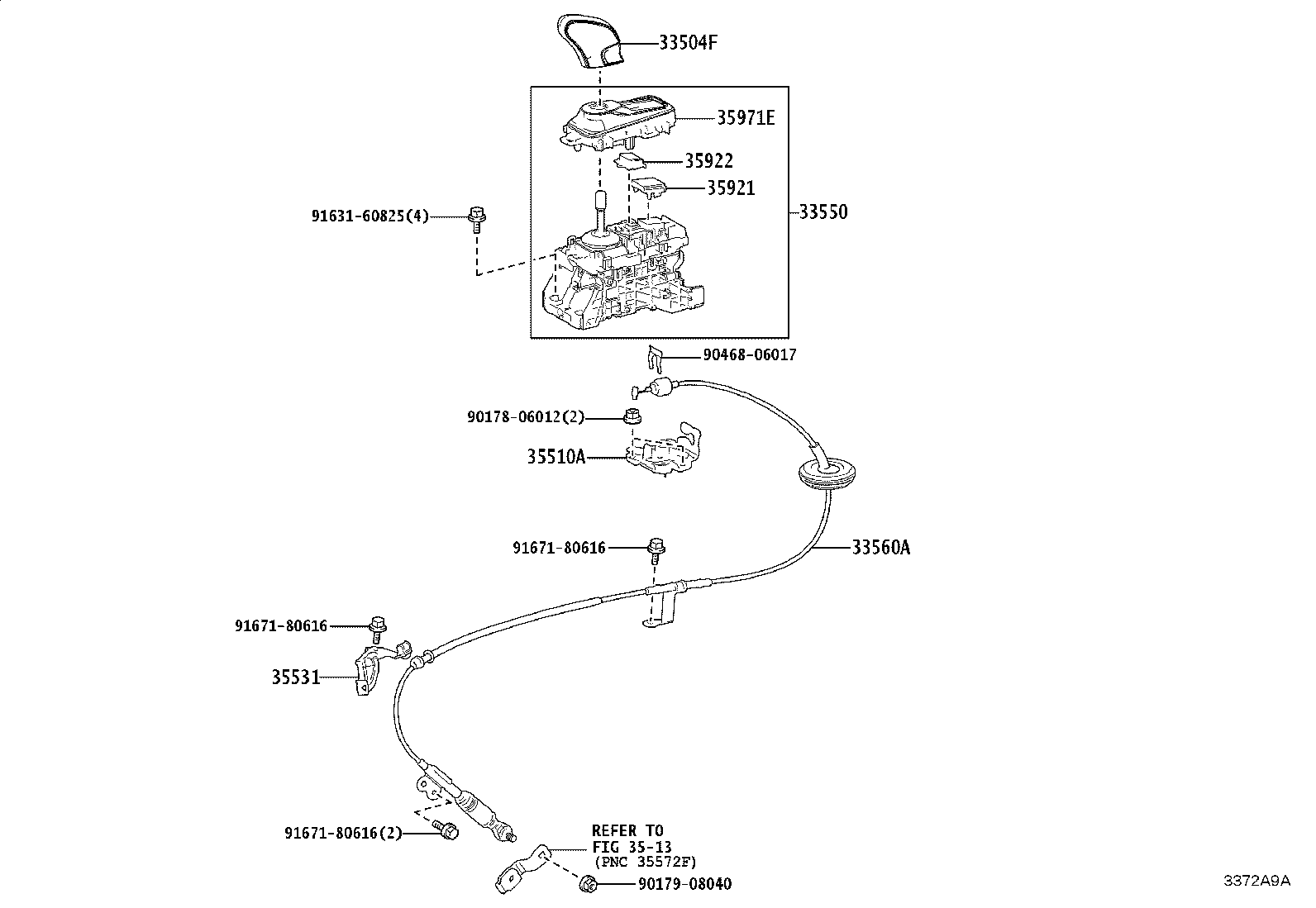 33504F
35971E
35922
35921
91631-60825(4)
33550
90468-06017
90178-06012(2)
35510A
91671-80616
33560A
91671-80616
35531
91671-80616(2)
REFER TO
FIG 35-13
(PNC 35572F)
90179-08040
3372A9A