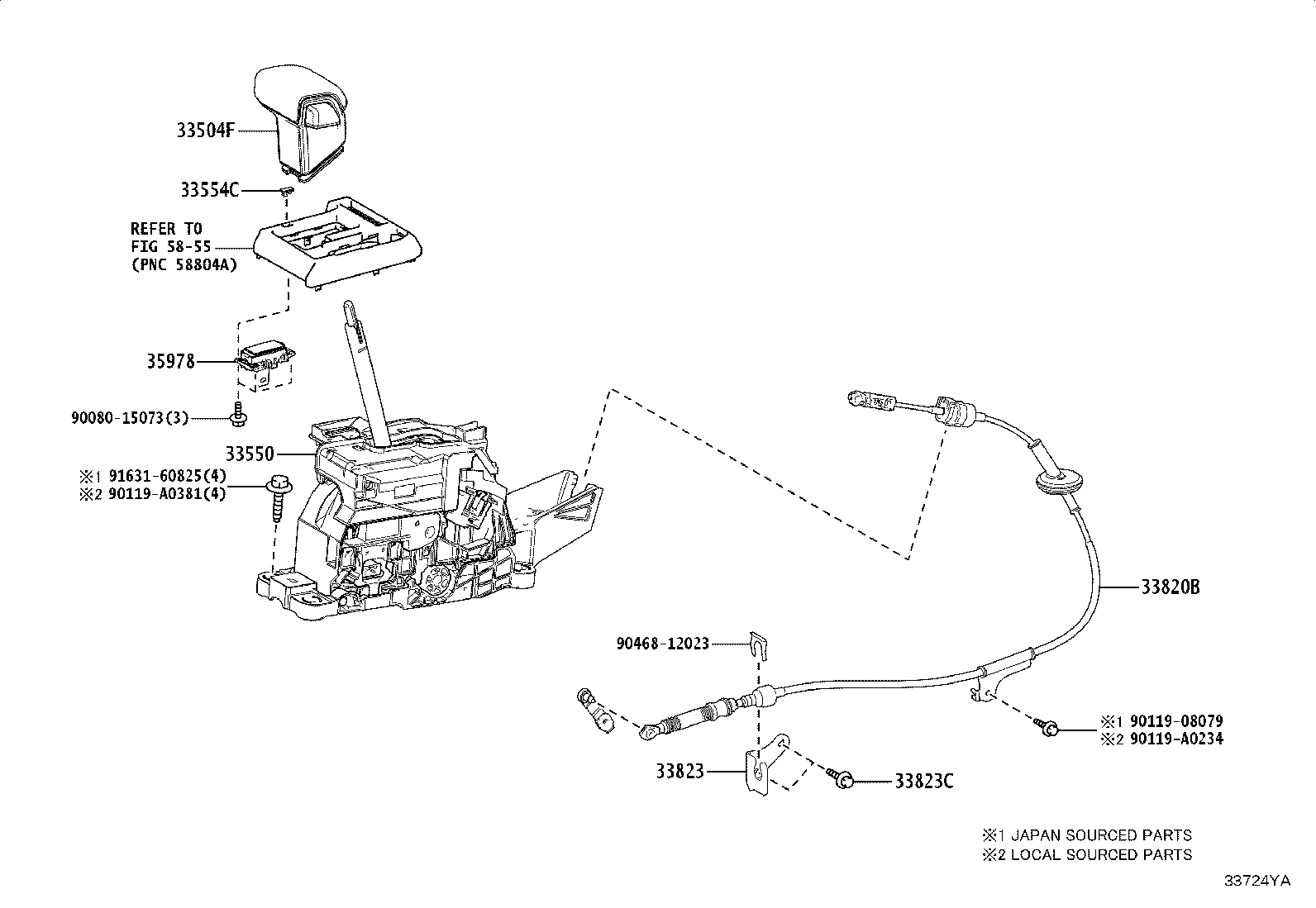 33504F

33554C

REFER TO
FIG 58-55
(PNC 58804A)

35978

90080-15073(3)

33550

※1 91631-60825(4)
※2 90119-A0381(4)

33820B

90468-12023

※1 90119-08079
※2 90119-A0234

33823

33823C

※1 JAPAN SOURCED PARTS
※2 LOCAL SOURCED PARTS

33724YA