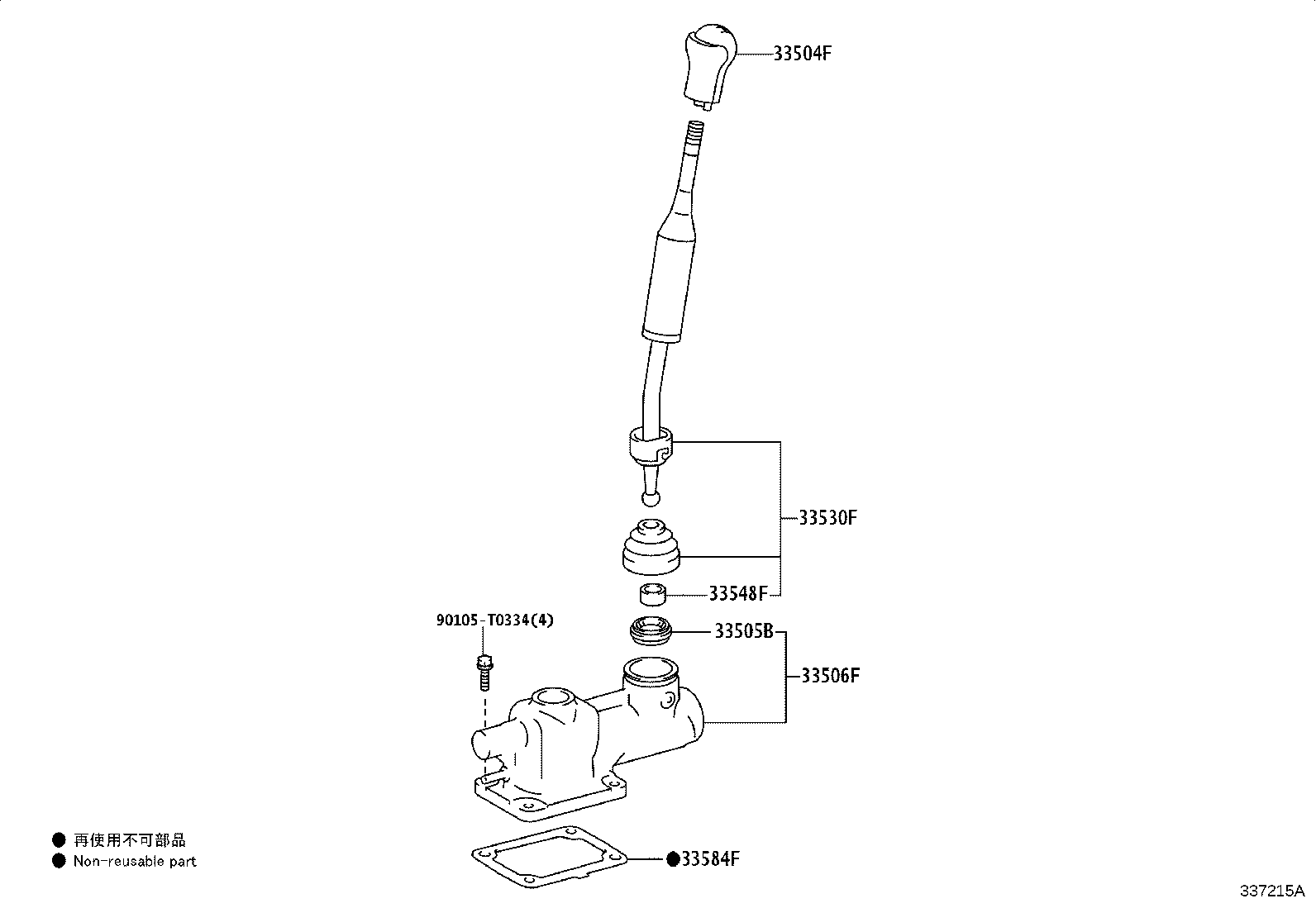 33504F

33530F

33548F

90105-T0334(4)

33505B

33506F

● 再使用不可部品
● Non-reusable part

●33584F

337215A