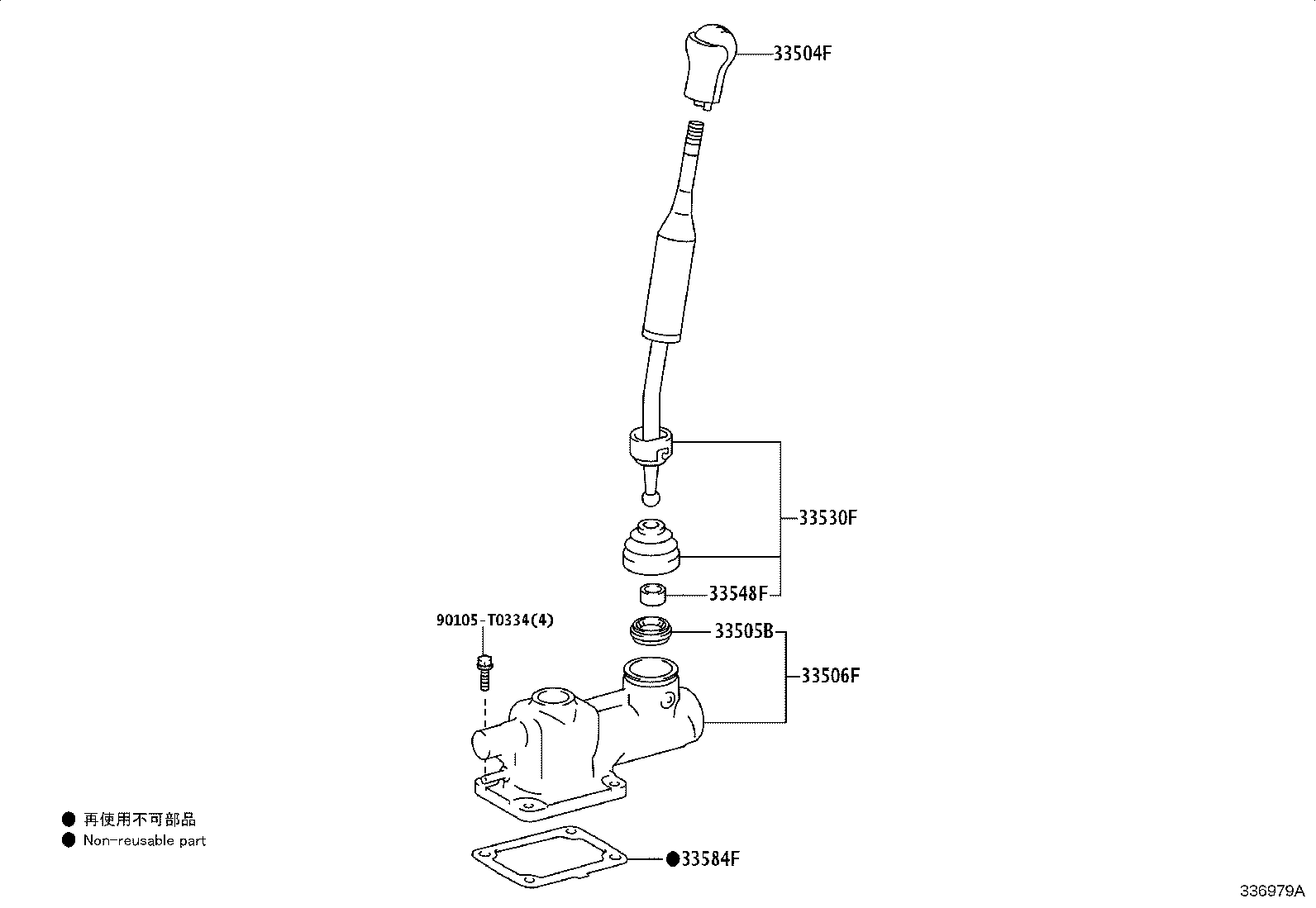 33504F

33530F

33548F

90105-T0334(4)

33505B

33506F

● 再使用不可部品
● Non-reusable part

●33584F

336979A