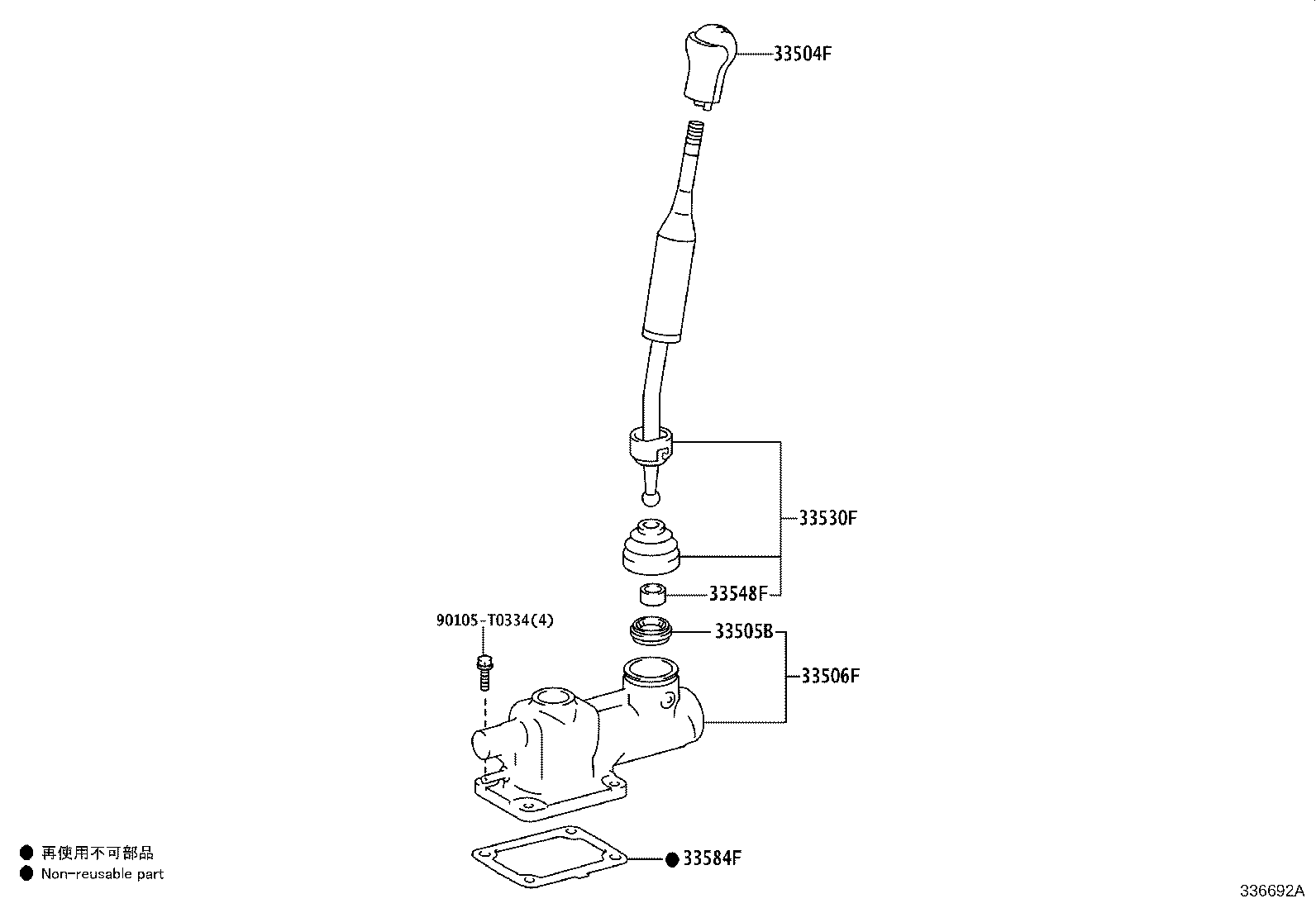 33504F

33530F

33548F

90105-T0334(4)

33505B

33506F

● 再使用不可部品
● Non-reusable part

● 33584F

336692A