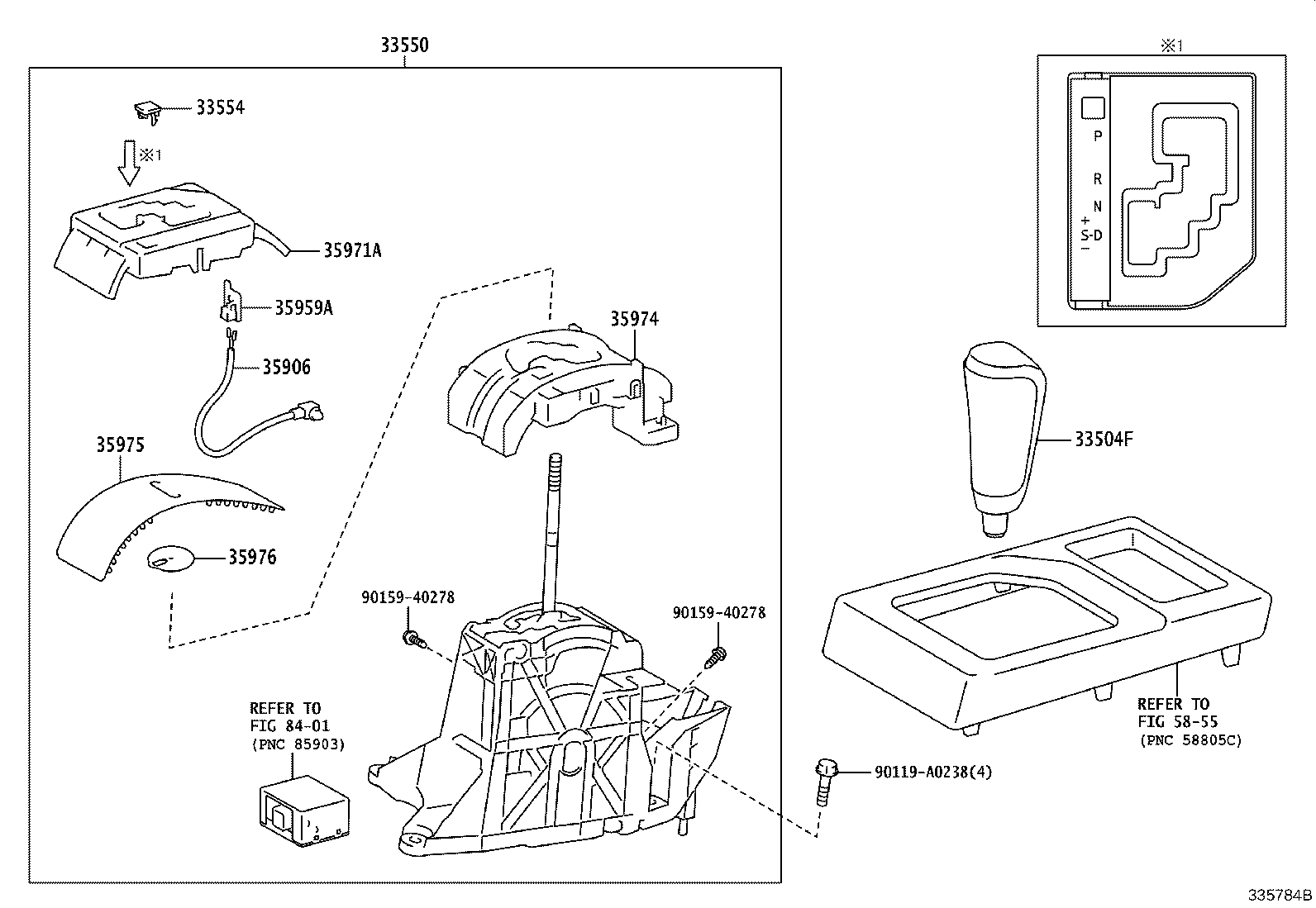 33550

33554

※1

35971A

35959A

35906

35975

35976

35974

90159-40278

90159-40278

REFER TO
FIG 84-01
(PNC 85903)

90119-A0238(4)

※1

P

R

N

+
S-D
−

33504F

REFER TO
FIG 58-55
(PNC 58805C)

335784B