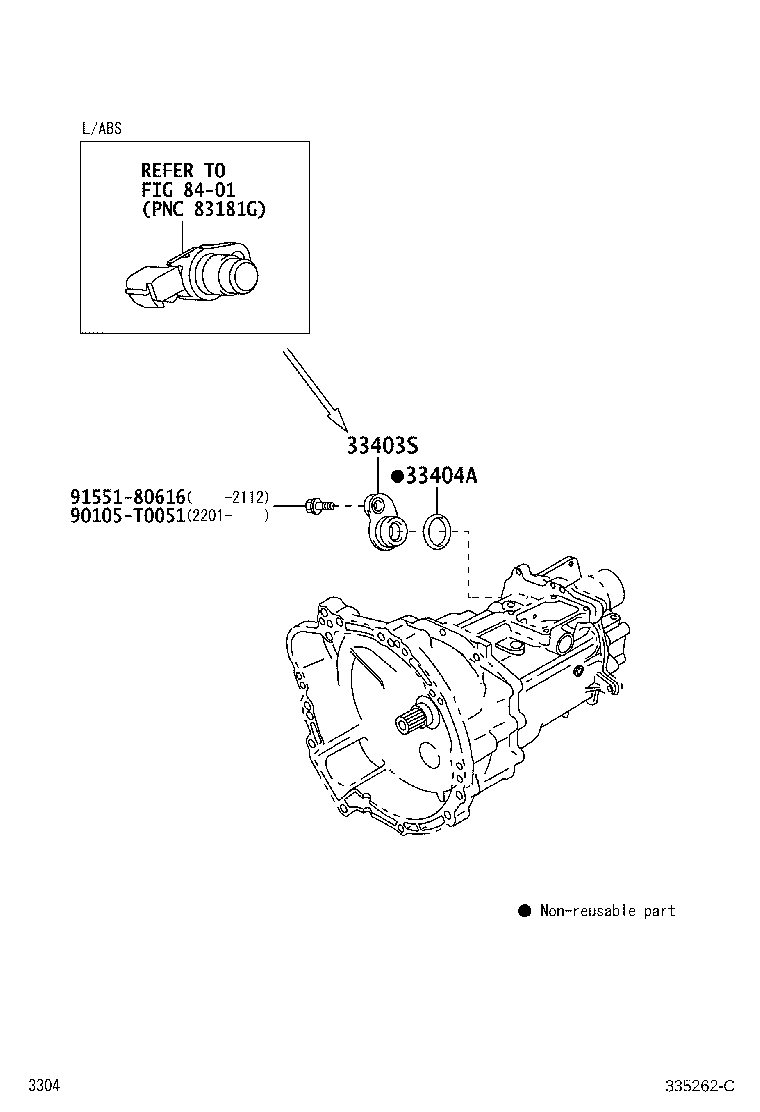 L/ABS

REFER TO
FIG 84-01
(PNC 83181G)

33403S

●33404A

91551-80616(　-2112)
90105-T0051(2201-　)

● Non-reusable part

3304

335262-C