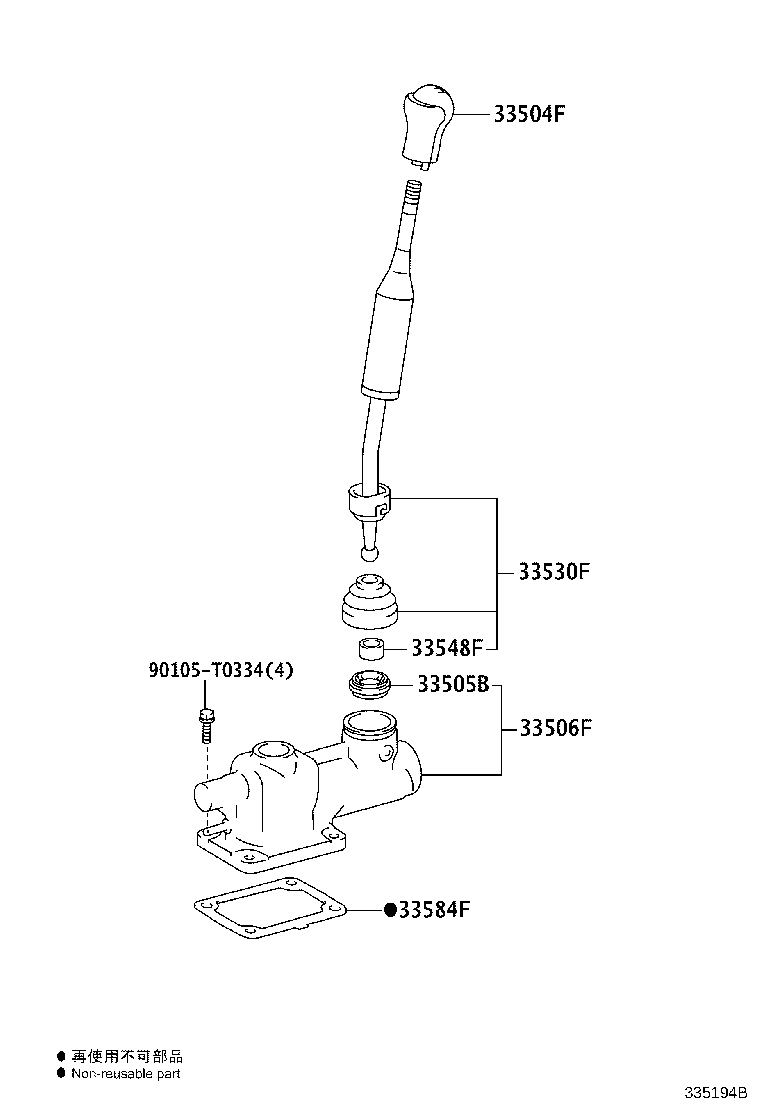 33504F

33530F

33548F

90105-T0334(4)

33505B

33506F

●33584F

● 再使用不可部品
● Non-reusable part

335194B