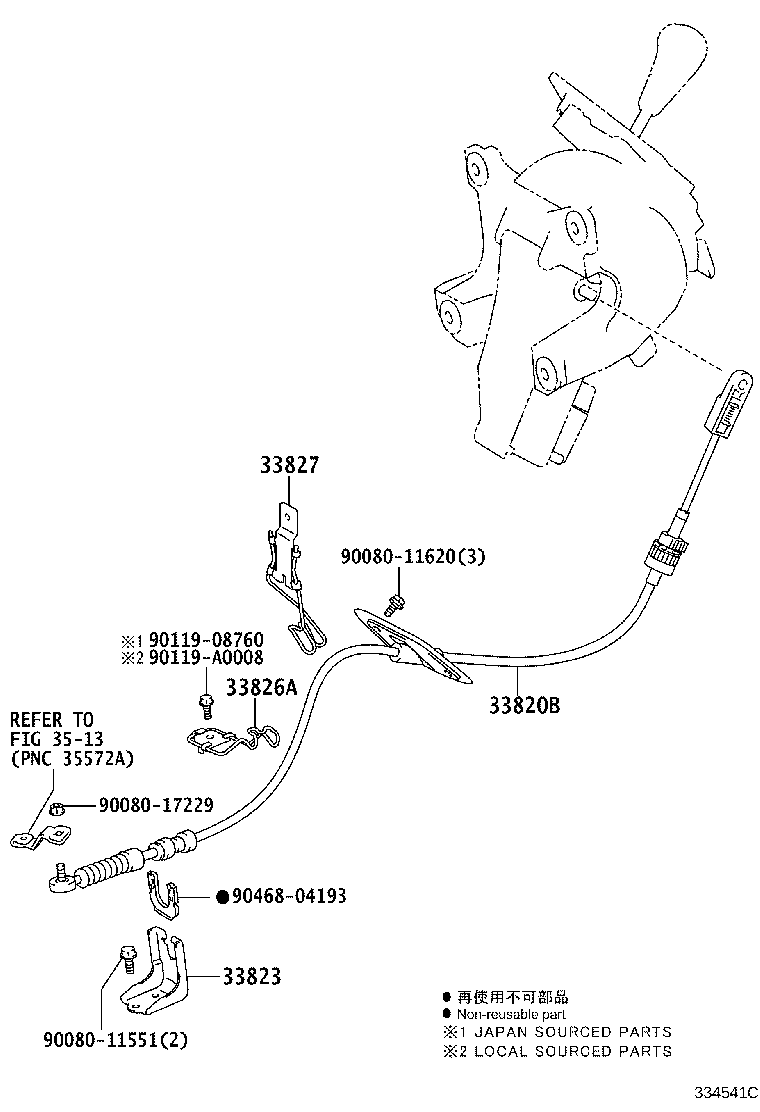 33827

90080-11620(3)

※1 90119-08760
※2 90119-A0008

33826A

33820B

REFER TO
FIG 35-13
(PNC 35572A)

90080-17229

●90468-04193

33823

90080-11551(2)

● 再使用不可部品
● Non-reusable part
※1 JAPAN SOURCED PARTS
※2 LOCAL SOURCED PARTS

334541C