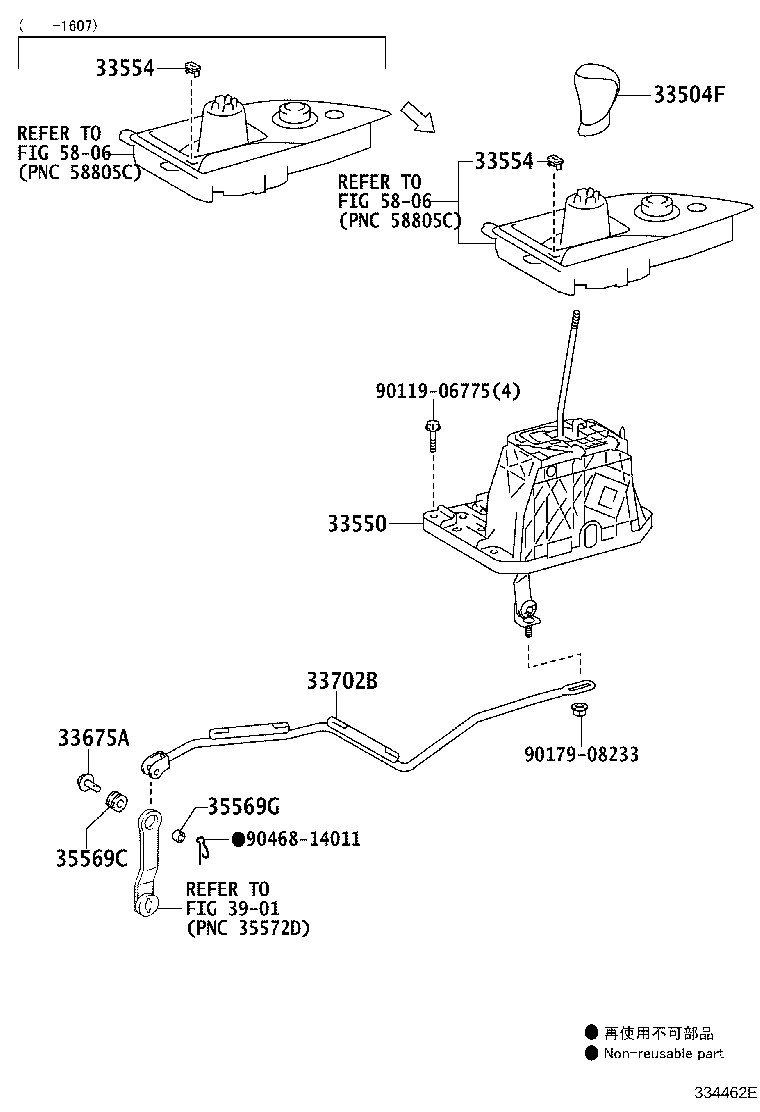 ( -1607)

33554

REFER TO FIG 58-06 (PNC 58805C)

33504F

33554

REFER TO FIG 58-06 (PNC 58805C)

90119-06775(4)

33550

33702B

33675A

90179-08233

35569G

●90468-14011

35569C

REFER TO FIG 39-01 (PNC 35572D)

● 再使用不可部品
● Non-reusable part

334462E