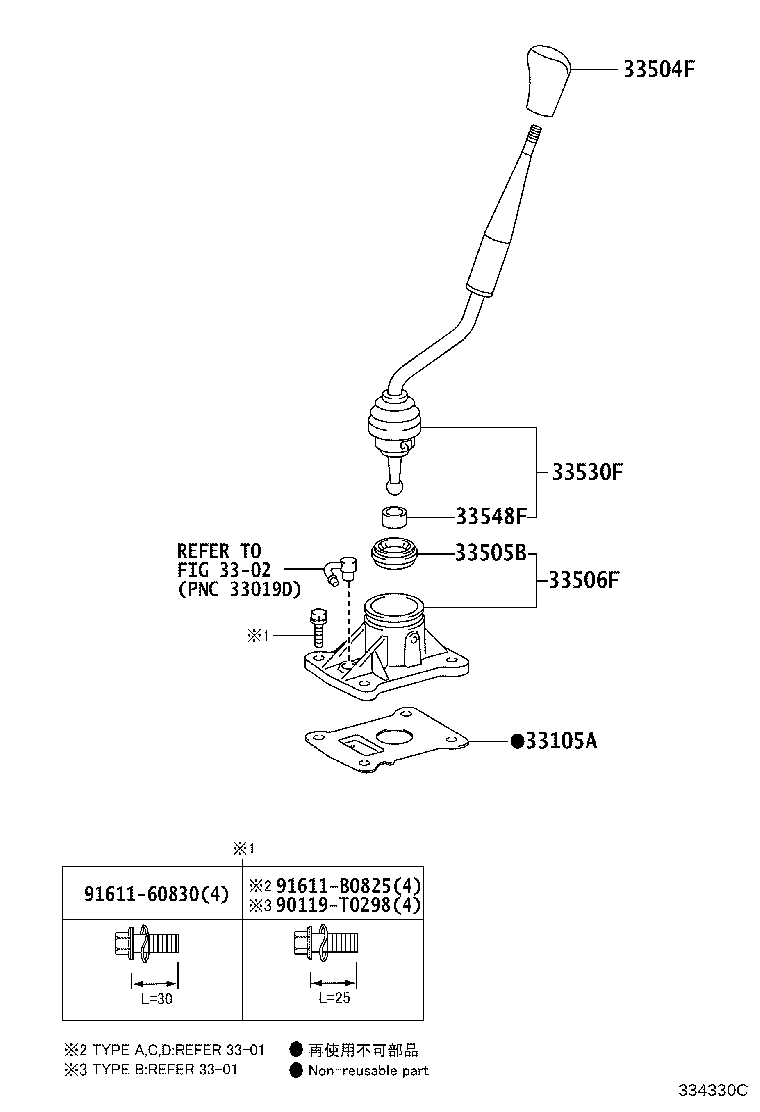 33504F

33530F

33548F

REFER TO
FIG 33-02
(PNC 33019D)

33505B

33506F

※1

●33105A

※1

| 91611-60830(4) | ※2 91611-B0825(4) ※3 90119-T0298(4) |
|---|---|
| L=30 | L=25 |

※2 TYPE A,C,D:REFER 33-01
※3 TYPE B:REFER 33-01

● 再使用不可部品
● Non-reusable part

334330C