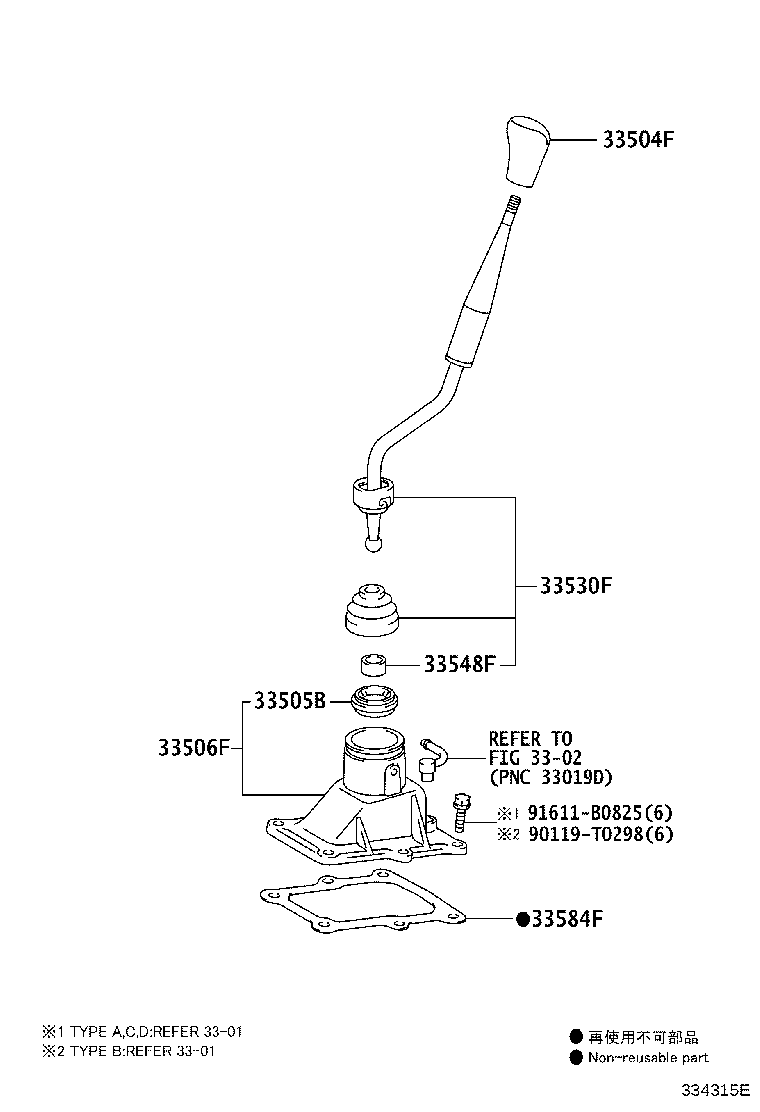 33504F

33530F

33548F

33505B

33506F

REFER TO
FIG 33-02
(PNC 33019D)

※1 91611-B0825(6)
※2 90119-T0298(6)

●33584F

※1 TYPE A,C,D:REFER 33-01
※2 TYPE B:REFER 33-01

● 再使用不可部品
● Non-reusable part

334315E