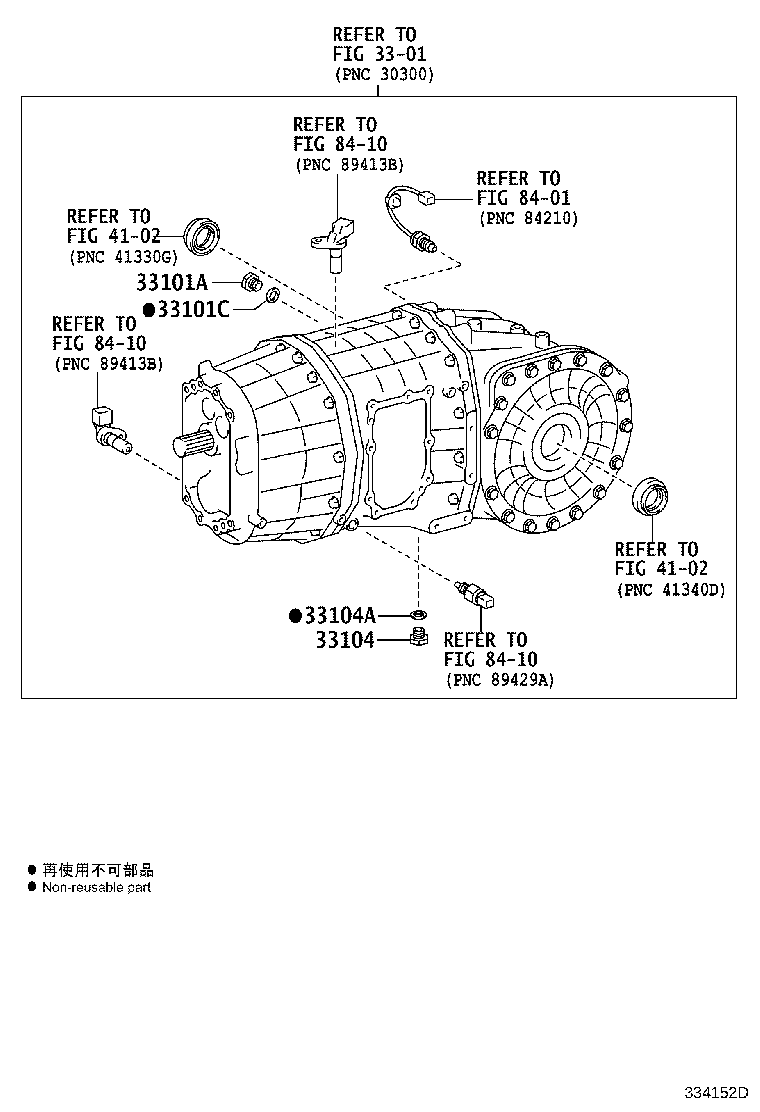 REFER TO
FIG 33-01
(PNC 30300)

REFER TO
FIG 84-10
(PNC 89413B)

REFER TO
FIG 84-01
(PNC 84210)

REFER TO
FIG 41-02
(PNC 41330G)

33101A

●33101C

REFER TO
FIG 84-10
(PNC 89413B)

REFER TO
FIG 41-02
(PNC 41340D)

●33104A

33104

REFER TO
FIG 84-10
(PNC 89429A)

● 再使用不可部品
● Non-reusable part

334152D