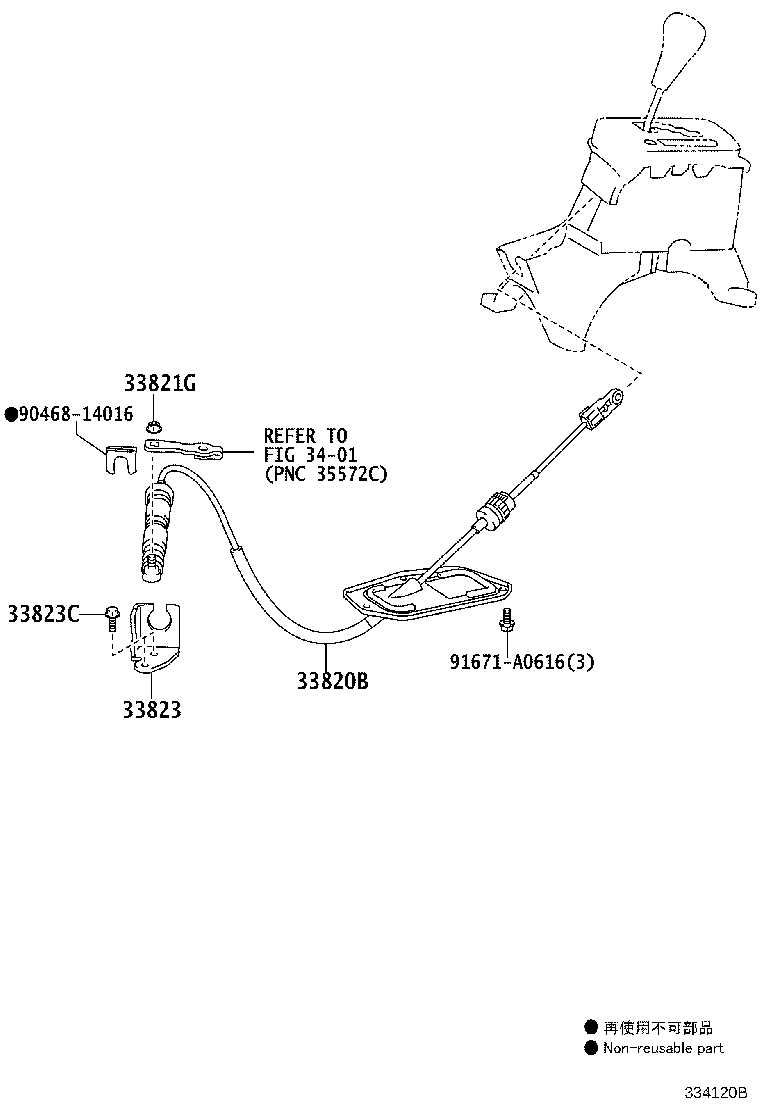 33821G
●90468-14016
REFER TO
FIG 34-01
(PNC 35572C)
33823C
33823
33820B
91671-A0616(3)
● 再使用不可部品
● Non-reusable part
334120B