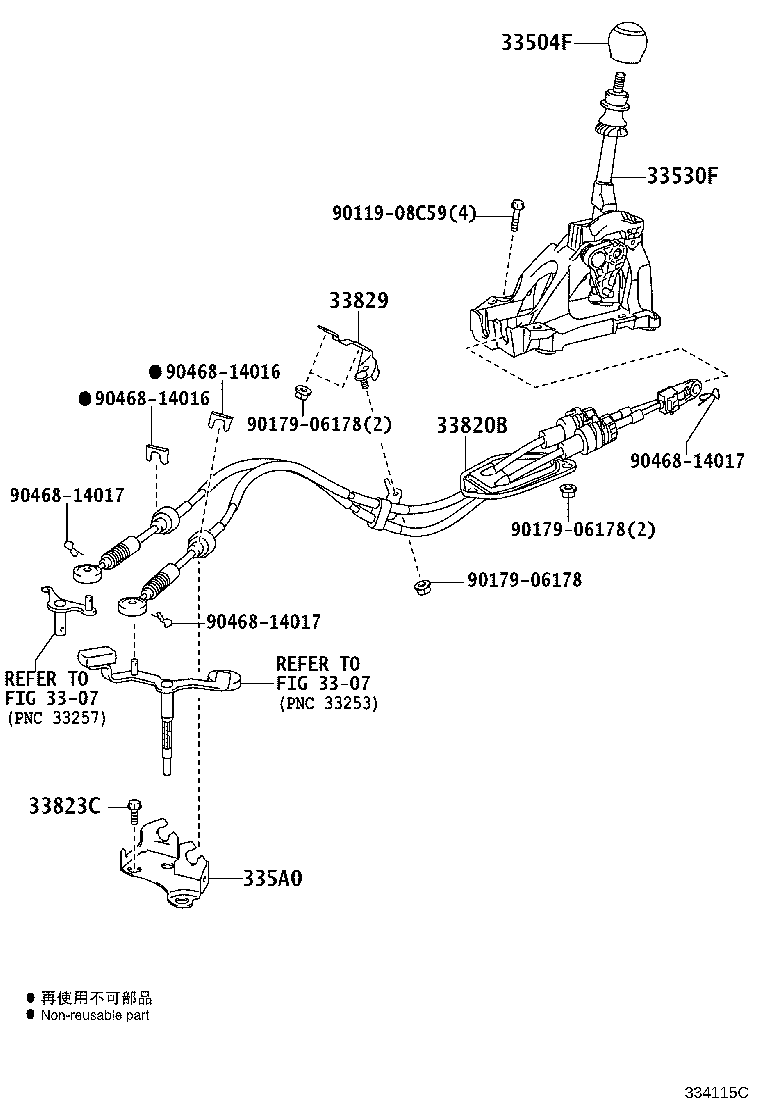 33504F

33530F

90119-08C59(4)

33829

● 90468-14016

● 90468-14016

90179-06178(2)

33820B

90468-14017

90468-14017

90179-06178(2)

90179-06178

90468-14017

REFER TO
FIG 33-07
(PNC 33257)

REFER TO
FIG 33-07
(PNC 33253)

33823C

335A0

● 再使用不可部品
● Non-reusable part

334115C