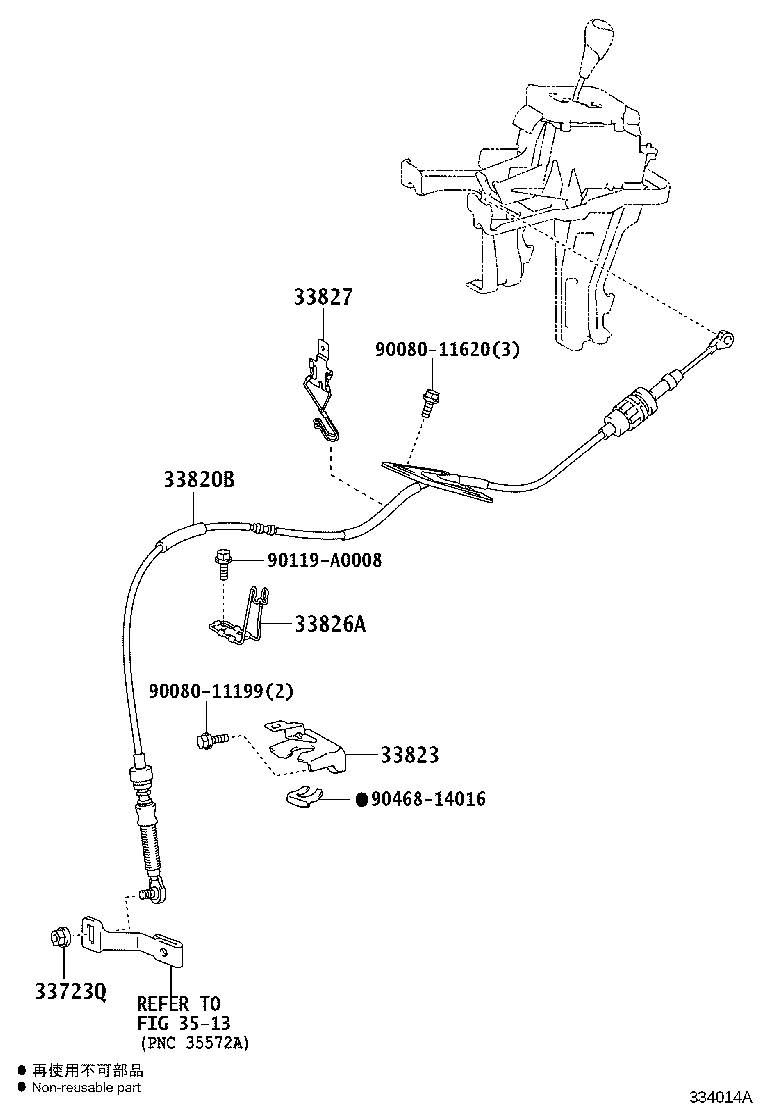 33827

90080-11620(3)

33820B

90119-A0008

33826A

90080-11199(2)

33823

● 90468-14016

33723Q

REFER TO
FIG 35-13
(PNC 35572A)

● 再使用不可部品
● Non-reusable part

334014A