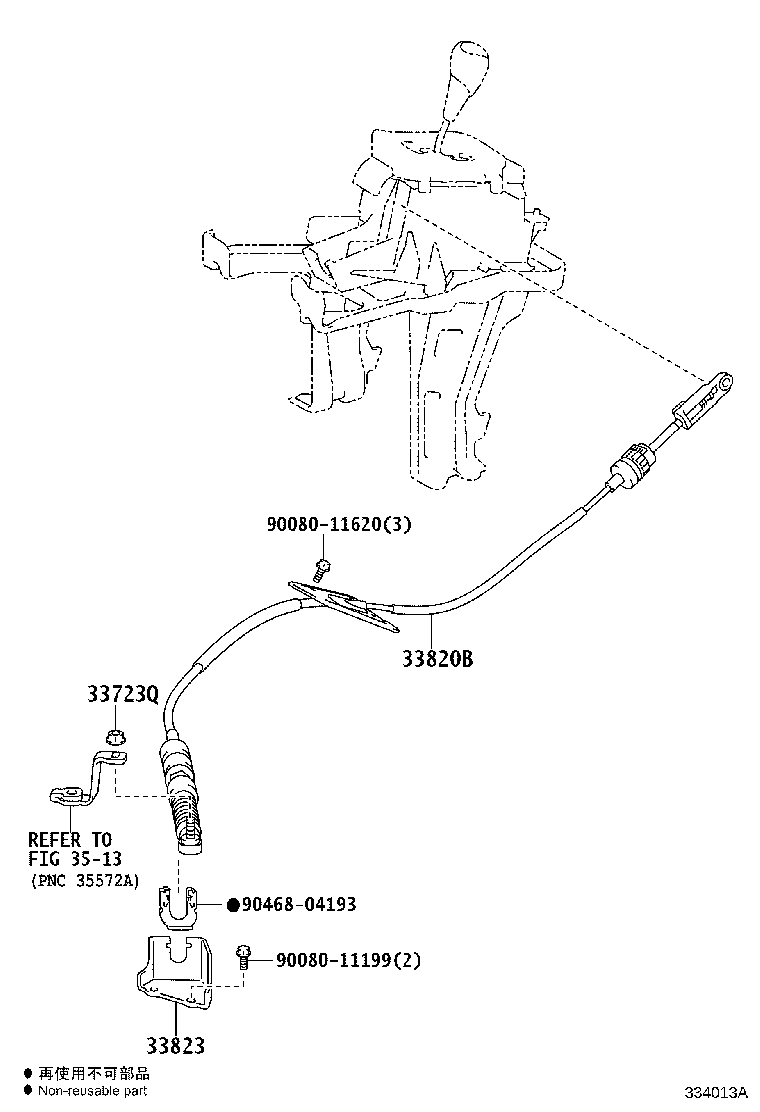 90080-11620(3)

33820B

33723Q

REFER TO
FIG 35-13
(PNC 35572A)

●90468-04193

90080-11199(2)

33823

● 再使用不可部品
● Non-reusable part

334013A