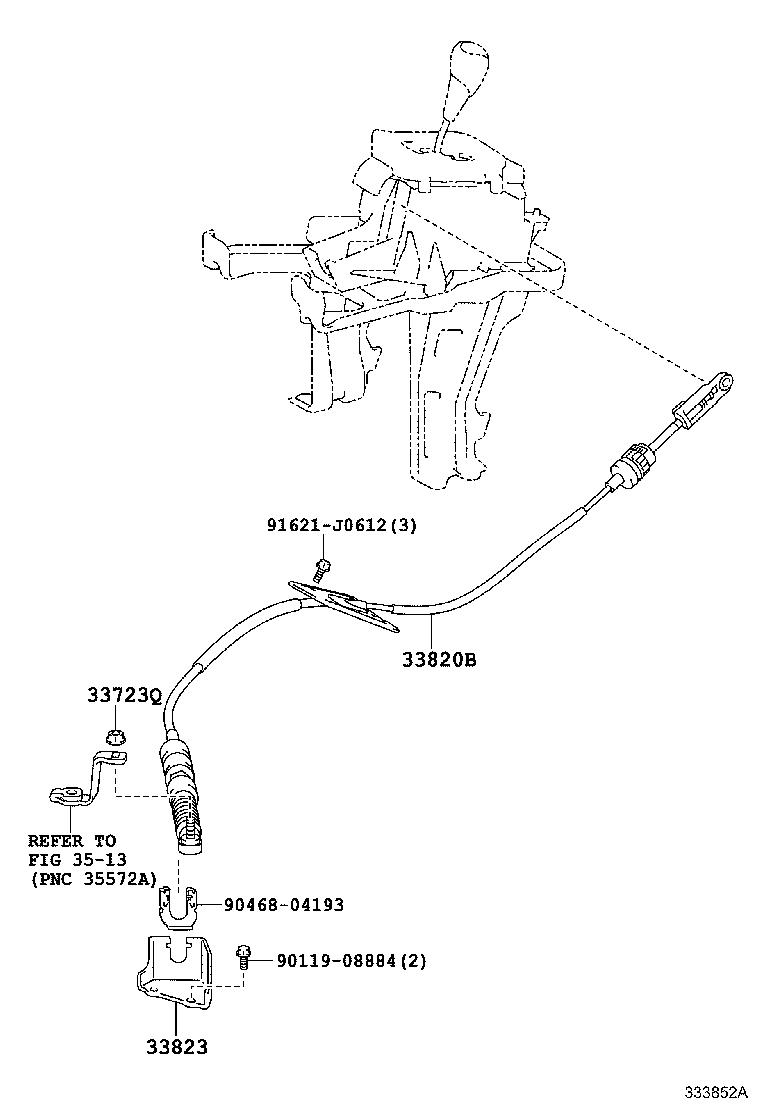 91621-J0612(3)

33820B

33723Q

REFER TO
FIG 35-13
(PNC 35572A)

90468-04193

90119-08884(2)

33823

333852A