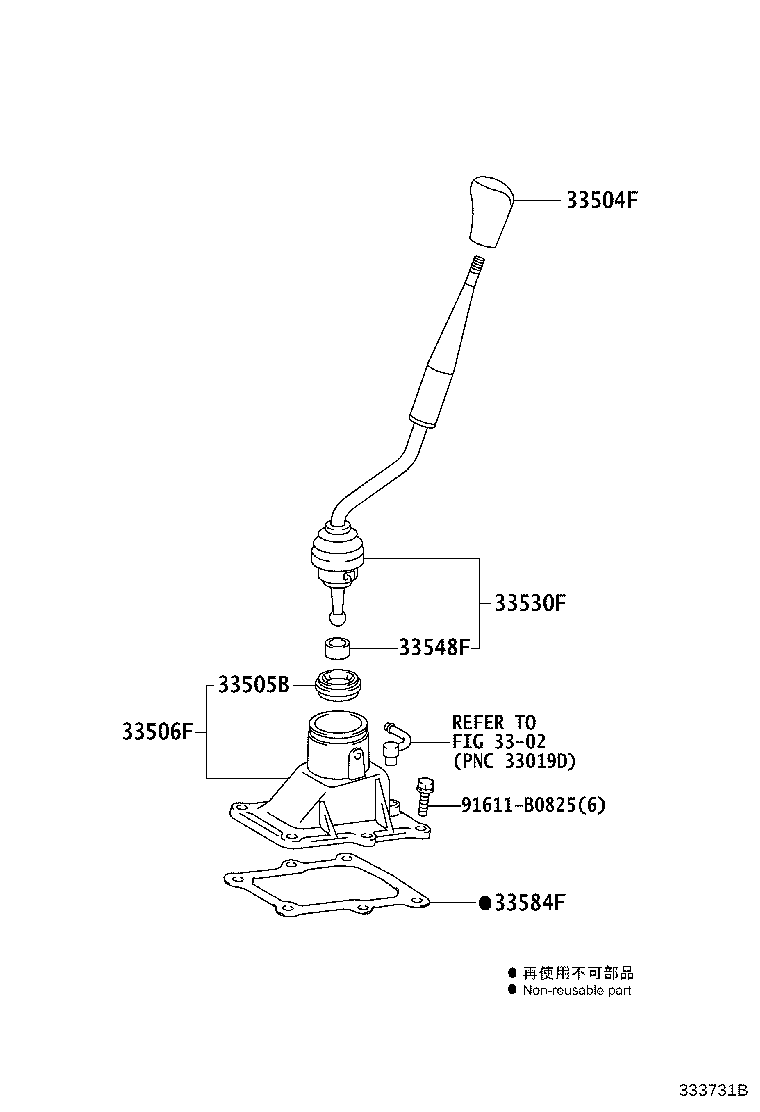 33504F

33530F

33548F

33505B

33506F

REFER TO
FIG 33-02
(PNC 33019D)

91611-B0825(6)

●33584F

● 再使用不可部品
● Non-reusable part

333731B