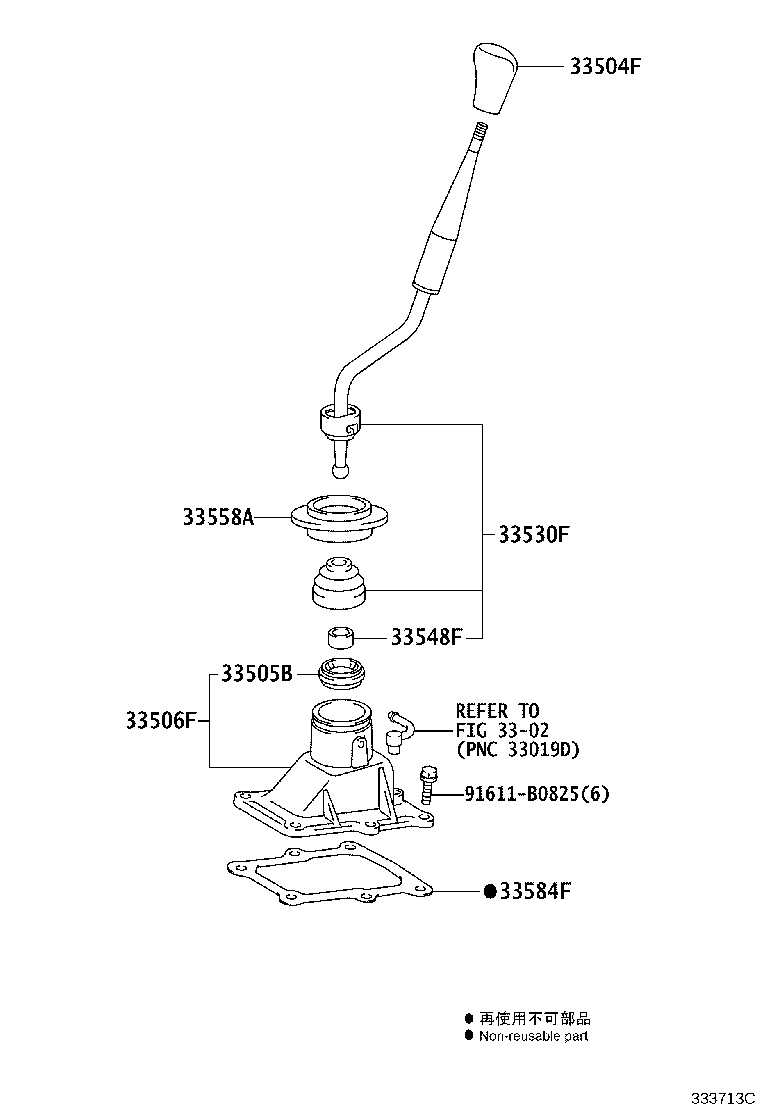 33504F

33558A

33530F

33548F

33505B

33506F

REFER TO
FIG 33-02
(PNC 33019D)

91611-B0825(6)

●33584F

● 再使用不可部品
● Non-reusable part

333713C