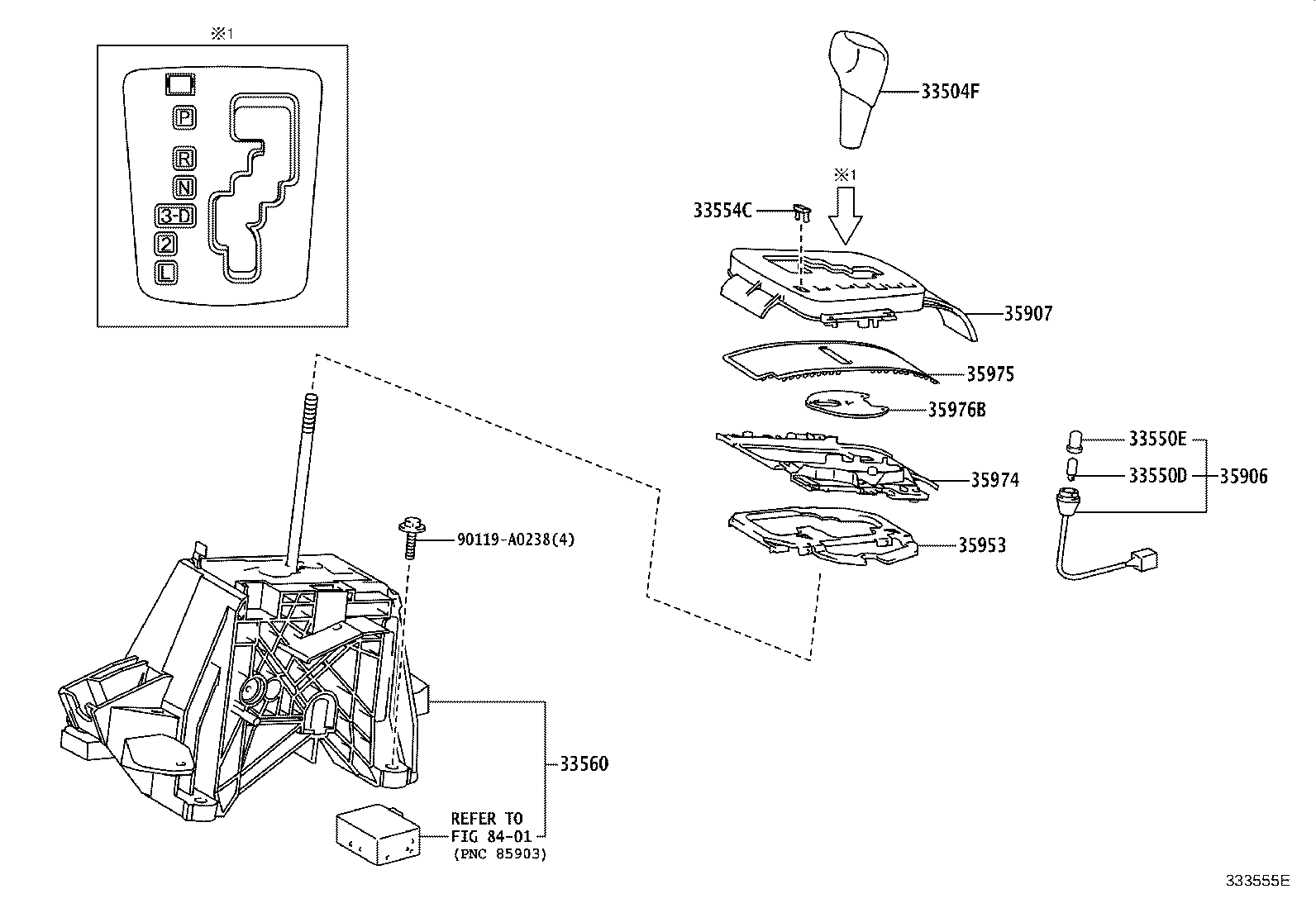 ※1

P
R
N
3-D
2
L

33504F

※1

33554C

35907

35975

35976B

33550E

33550D

35906

35974

35953

90119-A0238(4)

33560

REFER TO
FIG 84-01
(PNC 85903)

333555E