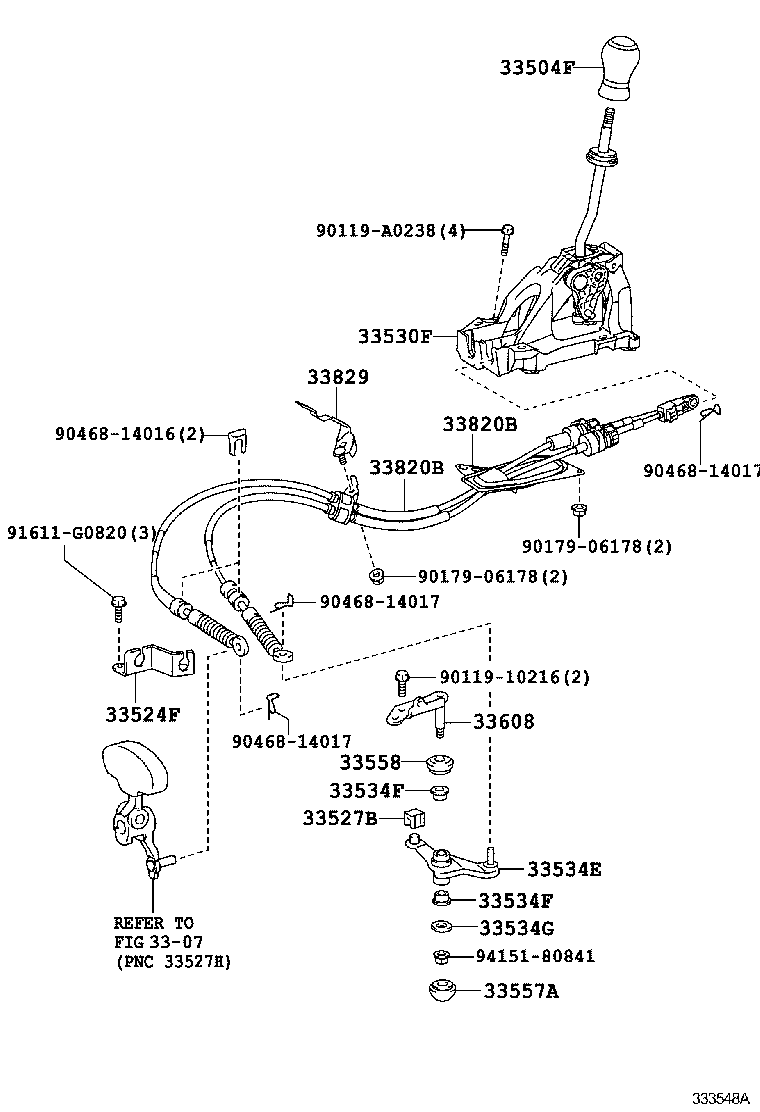 33504F

90119-A0238(4)

33530F

33829

33820B

90468-14016(2)

33820B

90468-14017

91611-G0820(3)

90179-06178(2)

90179-06178(2)

90468-14017

90119-10216(2)

33524F

33608

90468-14017

33558

33534F

33527B

33534E

33534F

33534G

94151-80841

33557A

REFER TO
FIG 33-07
(PNC 33527H)

333548A