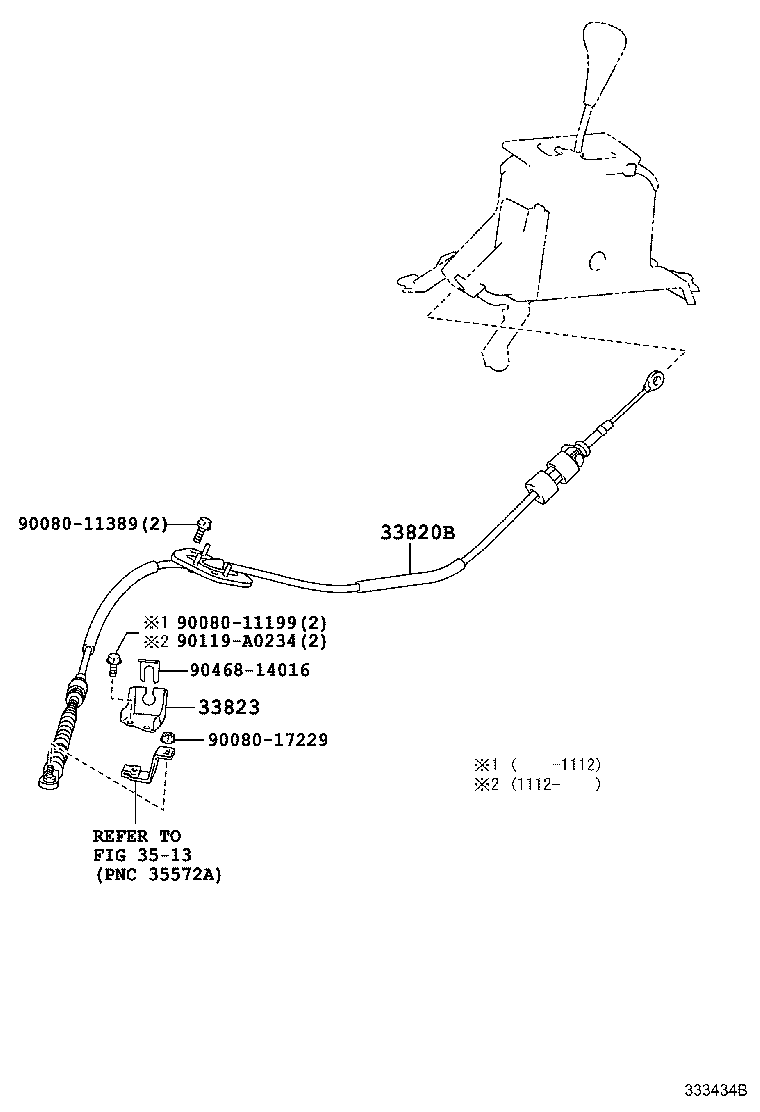 90080-11389(2)

33820B

※1 90080-11199(2)
※2 90119-A0234(2)

90468-14016

33823

90080-17229

※1 (　　-1112)
※2 (1112-　　)

REFER TO
FIG 35-13
(PNC 35572A)

333434B