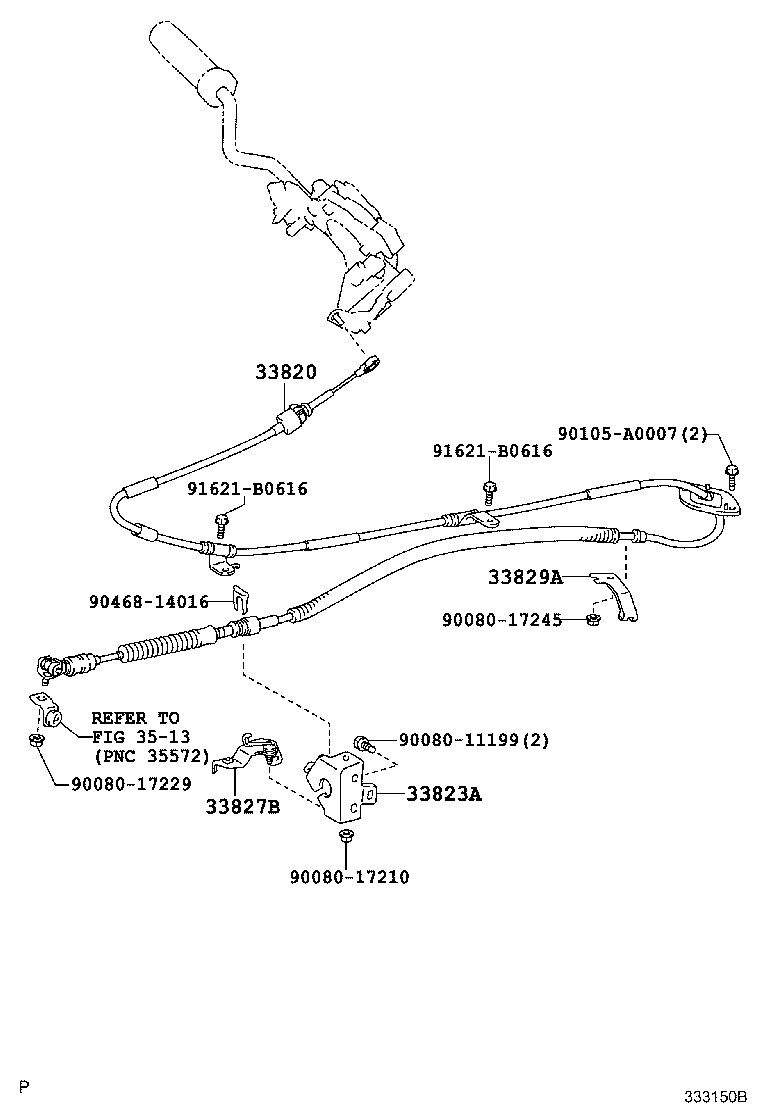 33820

90105-A0007(2)

91621-B0616

91621-B0616

33829A

90468-14016

90080-17245

REFER TO
FIG 35-13
(PNC 35572)

90080-11199(2)

90080-17229

33827B

33823A

90080-17210

P

333150B