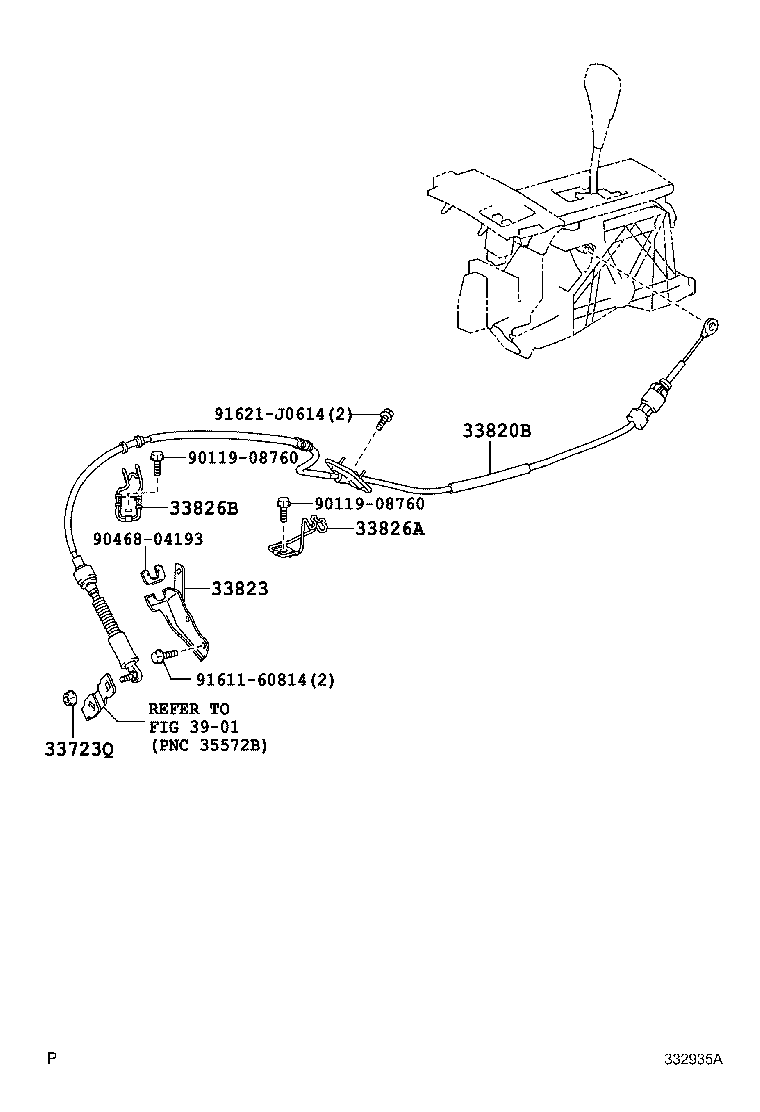 91621-J0614(2)

33820B

90119-08760

33826B

90119-08760

33826A

90468-04193

33823

91611-60814(2)

REFER TO
FIG 39-01
(PNC 35572B)

33723Q

P

332935A