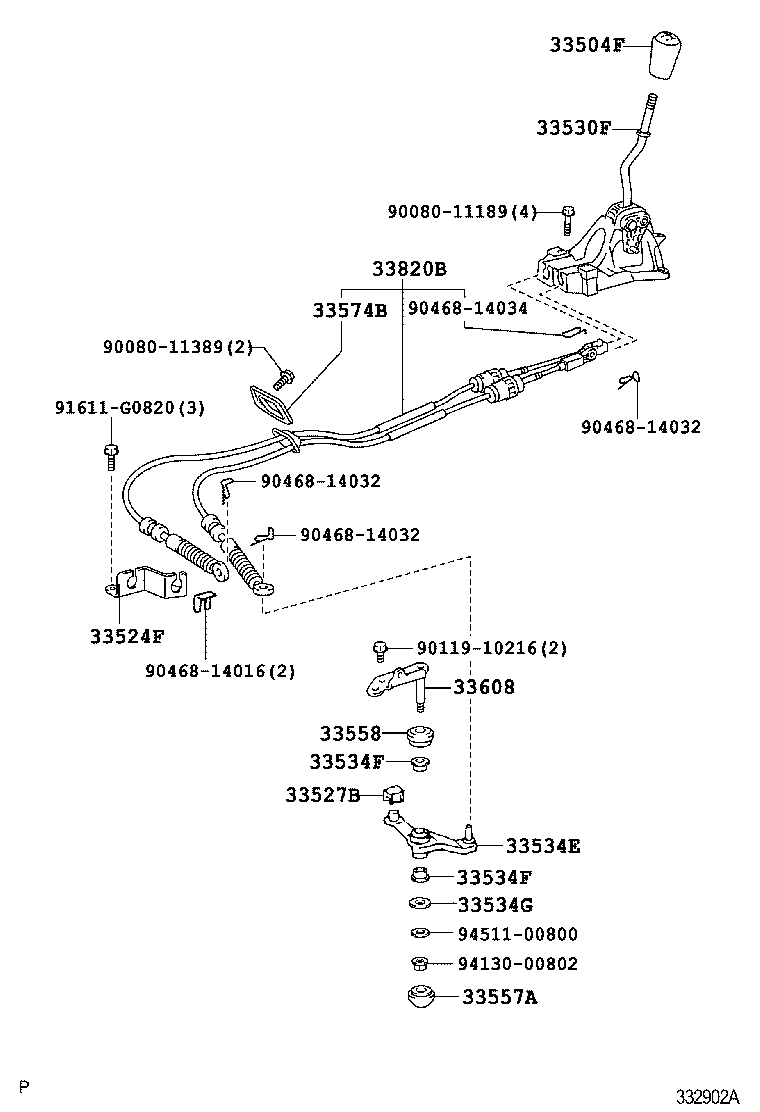 33504F
33530F
90080-11189(4)
33820B
33574B
90468-14034
90080-11389(2)
91611-G0820(3)
90468-14032
90468-14032
90468-14032
33524F
90468-14016(2)
90119-10216(2)
33608
33558
33534F
33527B
33534E
33534F
33534G
94511-00800
94130-00802
33557A
P
332902A