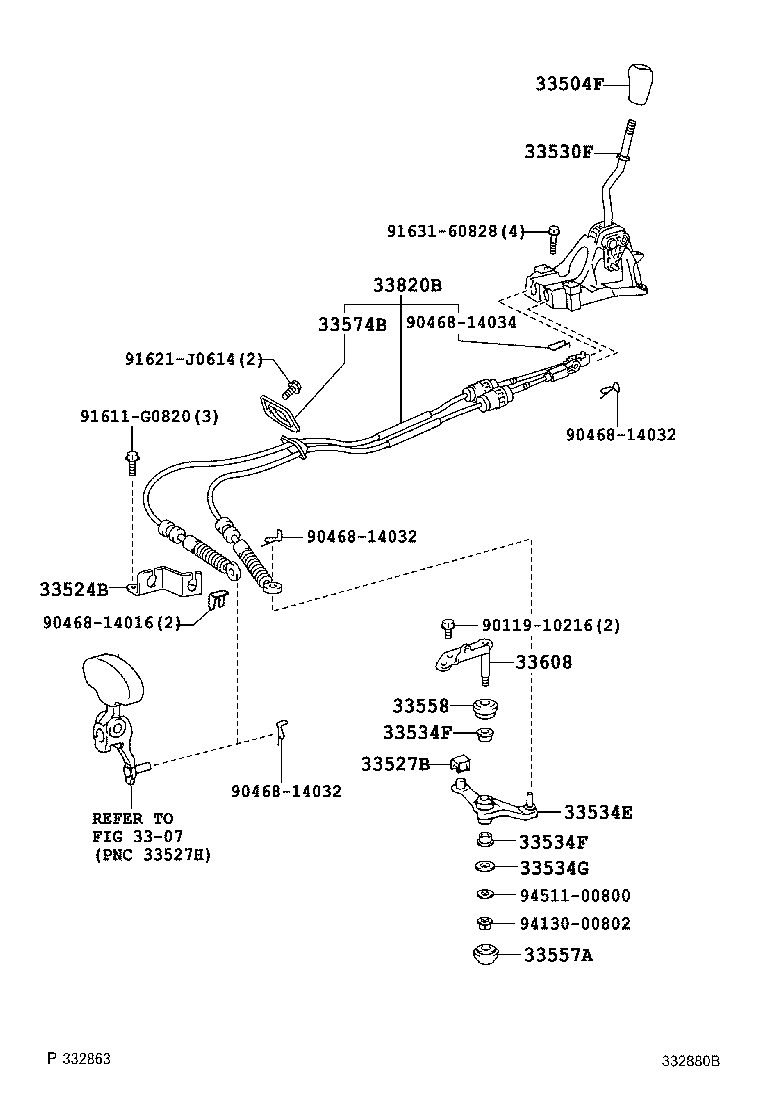 33504F
33530F
91631-60828(4)
33820B
33574B
90468-14034
91621-J0614(2)
91611-G0820(3)
90468-14032
90468-14032
33524B
90468-14016(2)
90119-10216(2)
33608
33558
33534F
33527B
90468-14032
33534E
REFER TO
FIG 33-07
(PNC 33527H)
33534F
33534G
94511-00800
94130-00802
33557A
P 332863
332880B