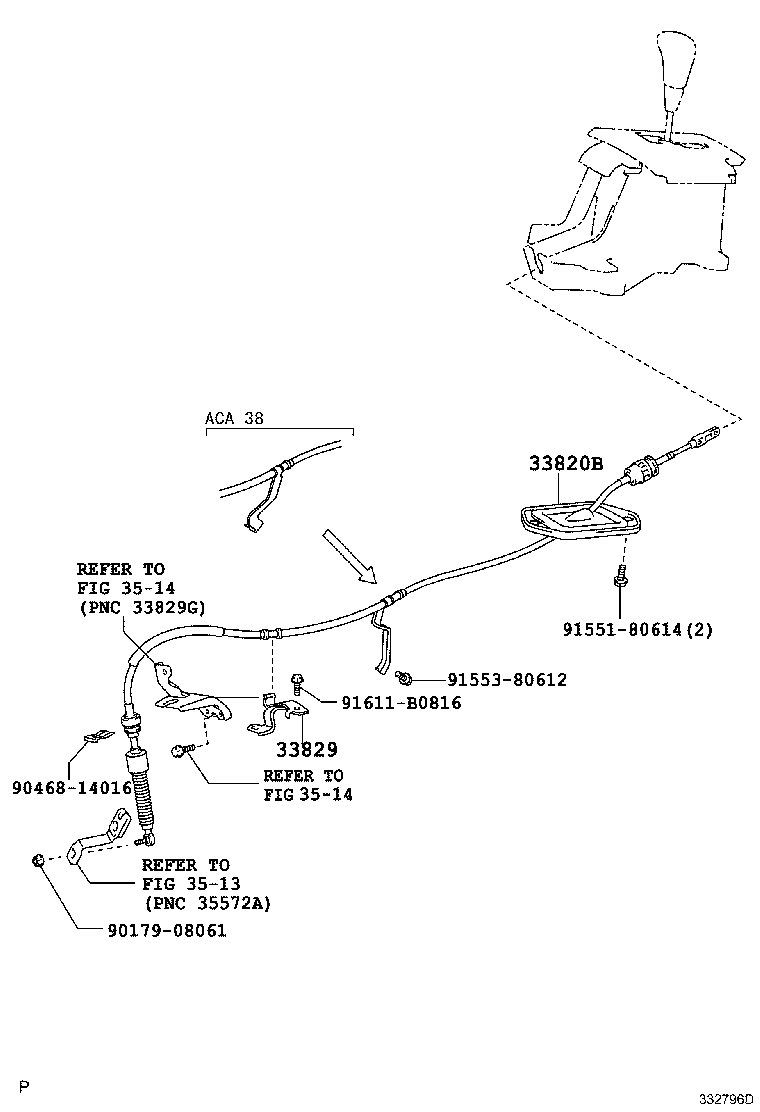 ACA 38

33820B

REFER TO
FIG 35-14
(PNC 33829G)

91551-80614(2)

91553-80612

91611-B0816

33829

90468-14016

REFER TO
FIG 35-14

REFER TO
FIG 35-13
(PNC 35572A)

90179-08061

P

332796D