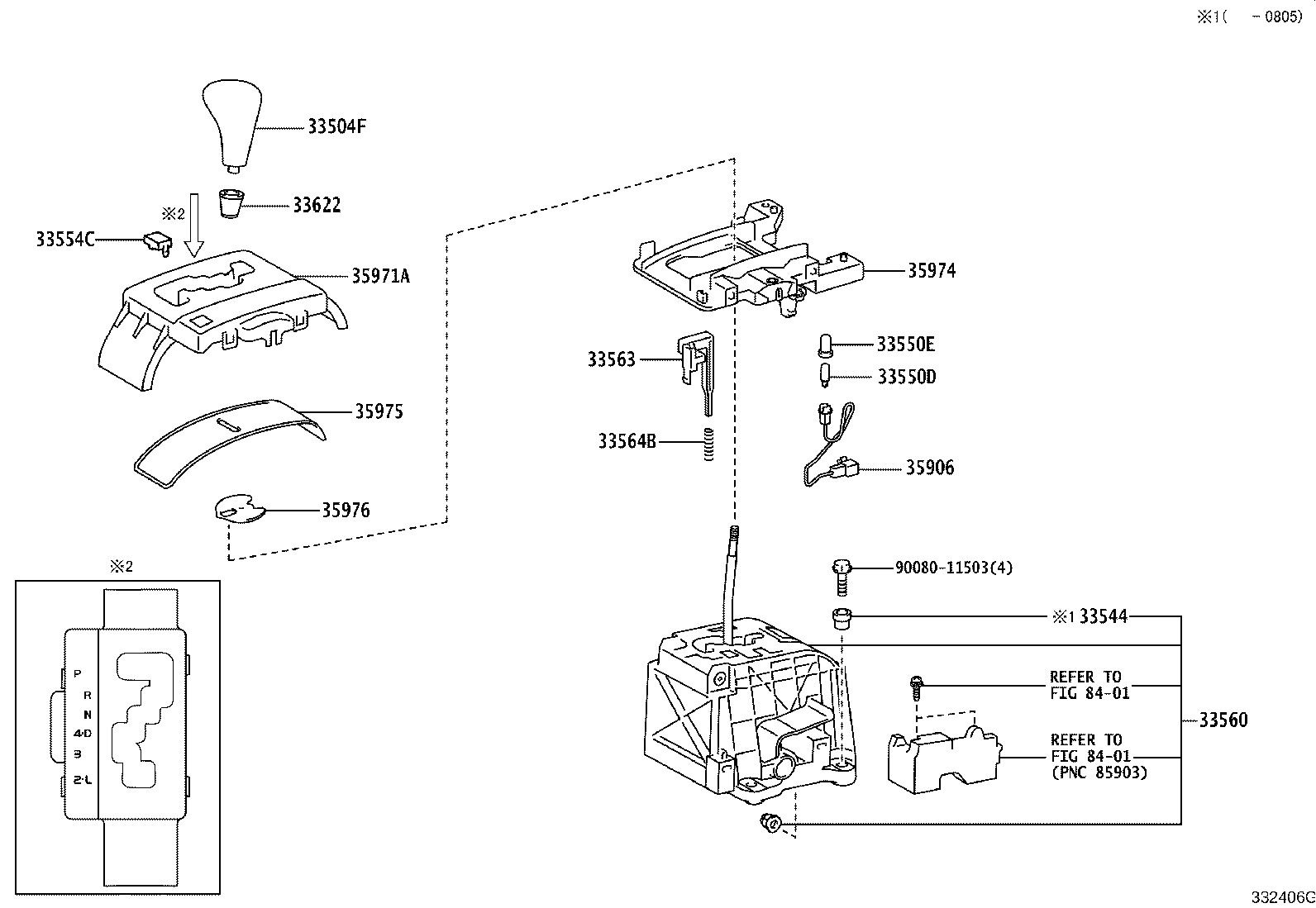 ※1(　－0805)

33504F

33622

※2

33554C

35971A

35975

35976

35974

33563

33550E

33550D

33564B

35906

90080-11503(4)

※1 33544

REFER TO
FIG 84-01

33560

REFER TO
FIG 84-01
(PNC 85903)

※2

P
R
N
4·D
3
2·L

332406G