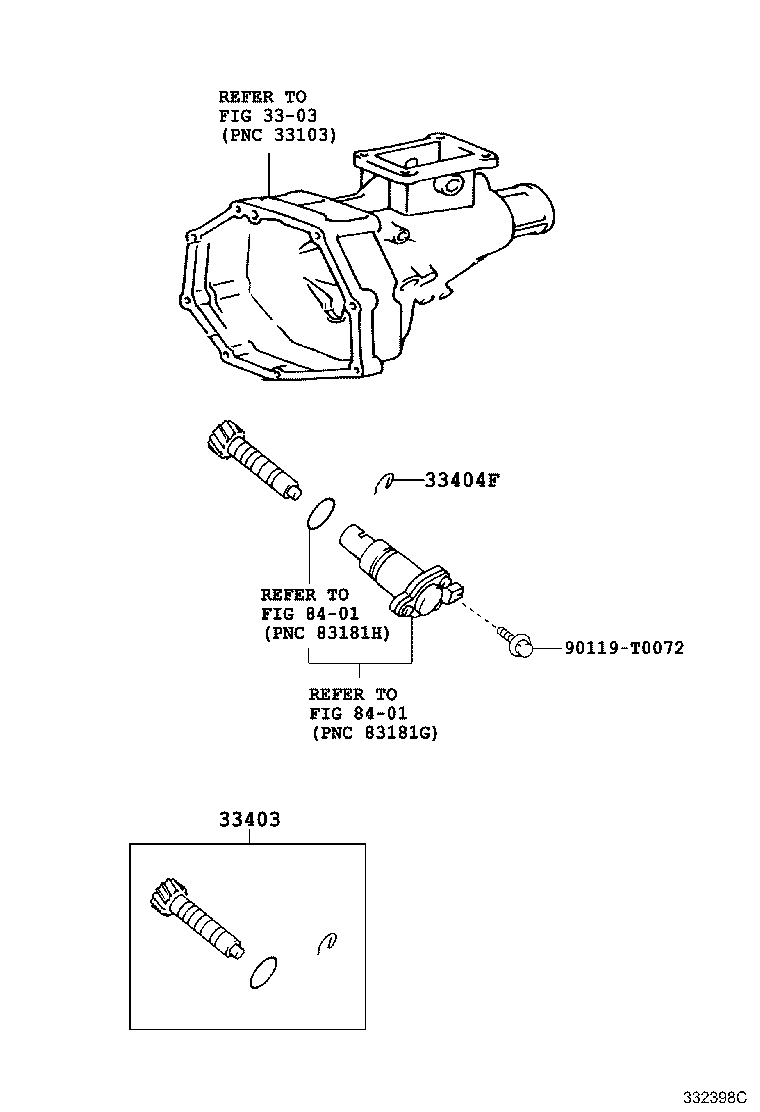 REFER TO
FIG 33-03
(PNC 33103)

33404F

REFER TO
FIG 84-01
(PNC 83181H)

90119-T0072

REFER TO
FIG 84-01
(PNC 83181G)

33403

332398C