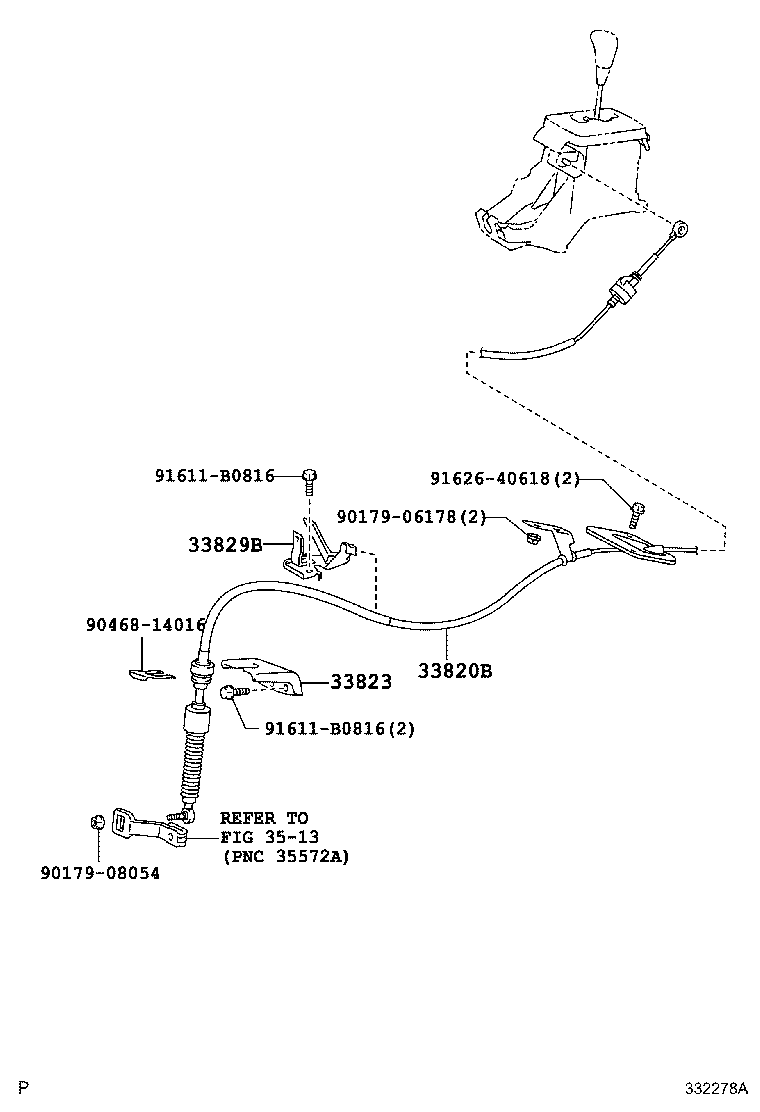 91611-B0816

91626-40618(2)

90179-06178(2)

33829B

90468-14016

33820B

33823

91611-B0816(2)

REFER TO
FIG 35-13
(PNC 35572A)

90179-08054

P

332278A