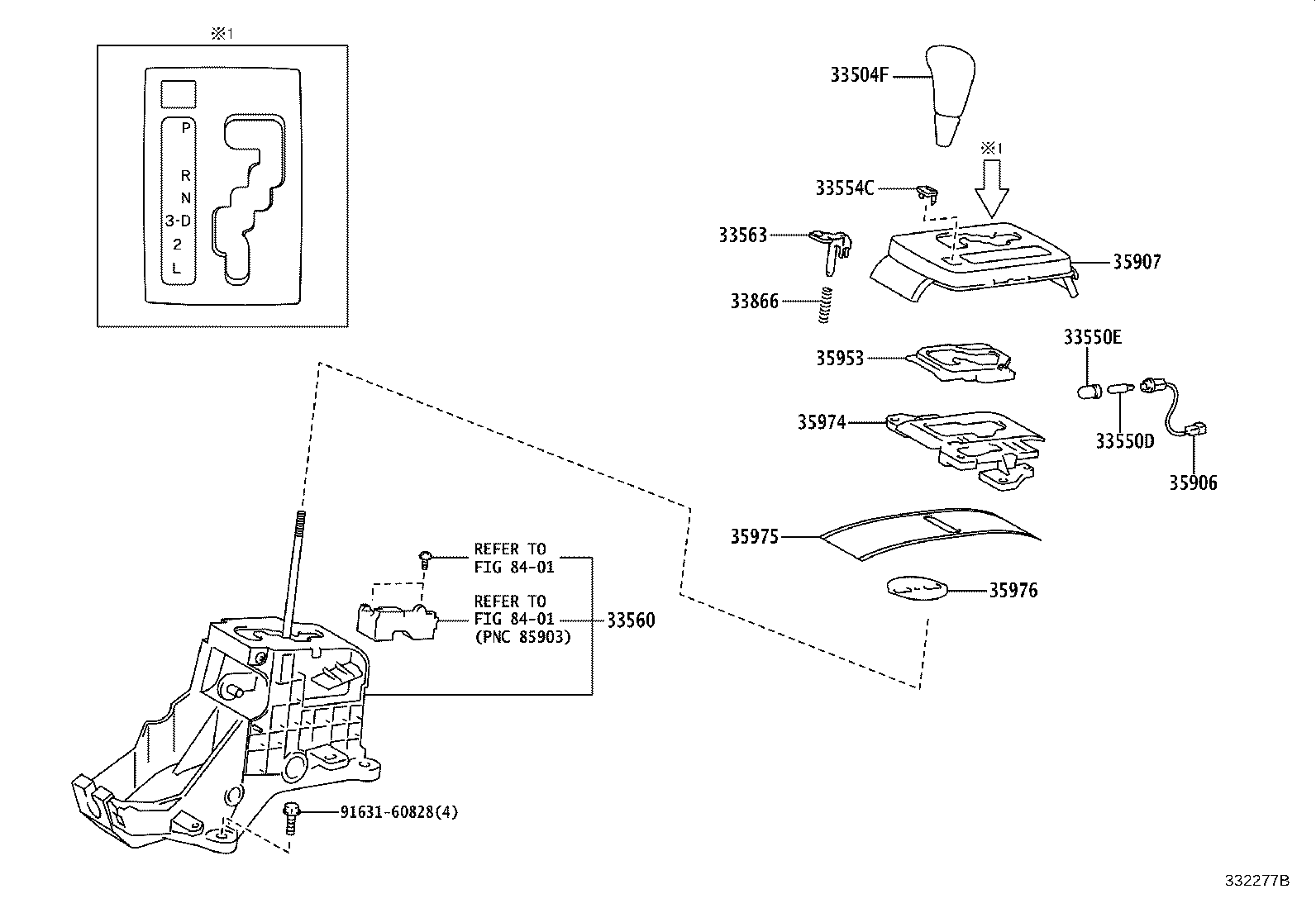 ※1

P
R
N
3-D
2
L

33504F
※1
33554C
33563
35907
33866
35953
33550E
35974
33550D
35906
35975
35976

REFER TO
FIG 84-01

REFER TO
FIG 84-01
(PNC 85903)

33560

91631-60828(4)

332277B