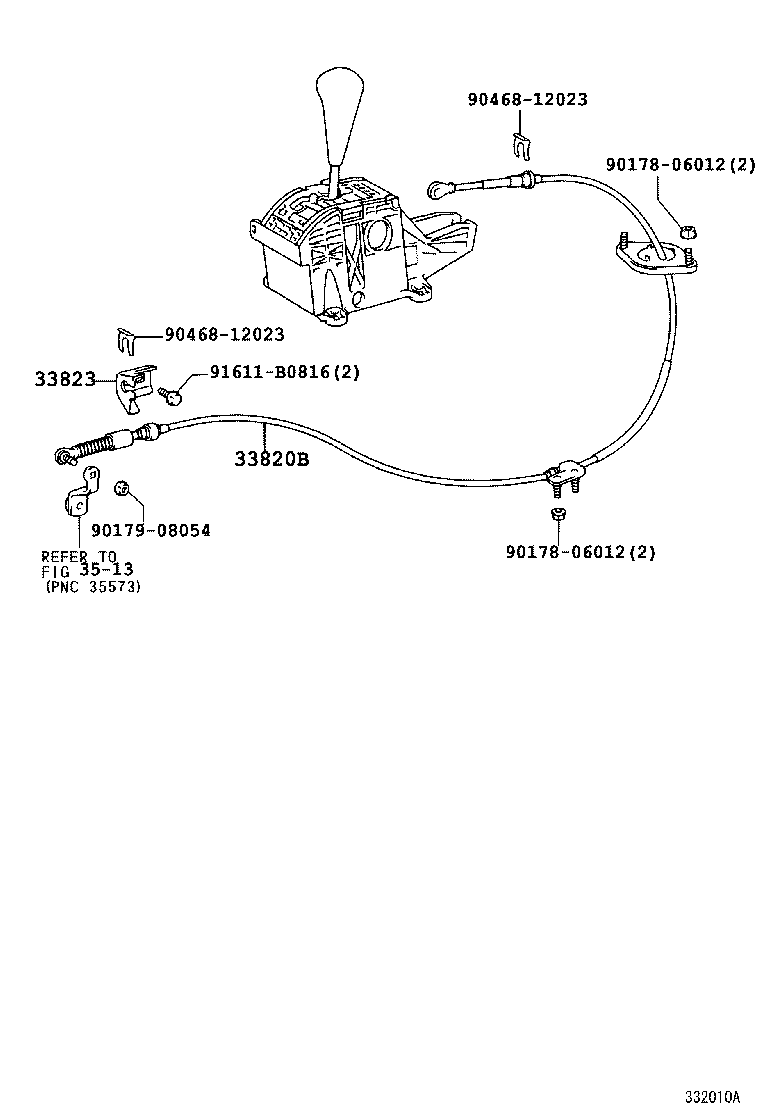 90468-12023

90178-06012(2)

90468-12023

33823

91611-B0816(2)

33820B

90179-08054

REFER TO
FIG 35-13
(PNC 35573)

90178-06012(2)

332010A