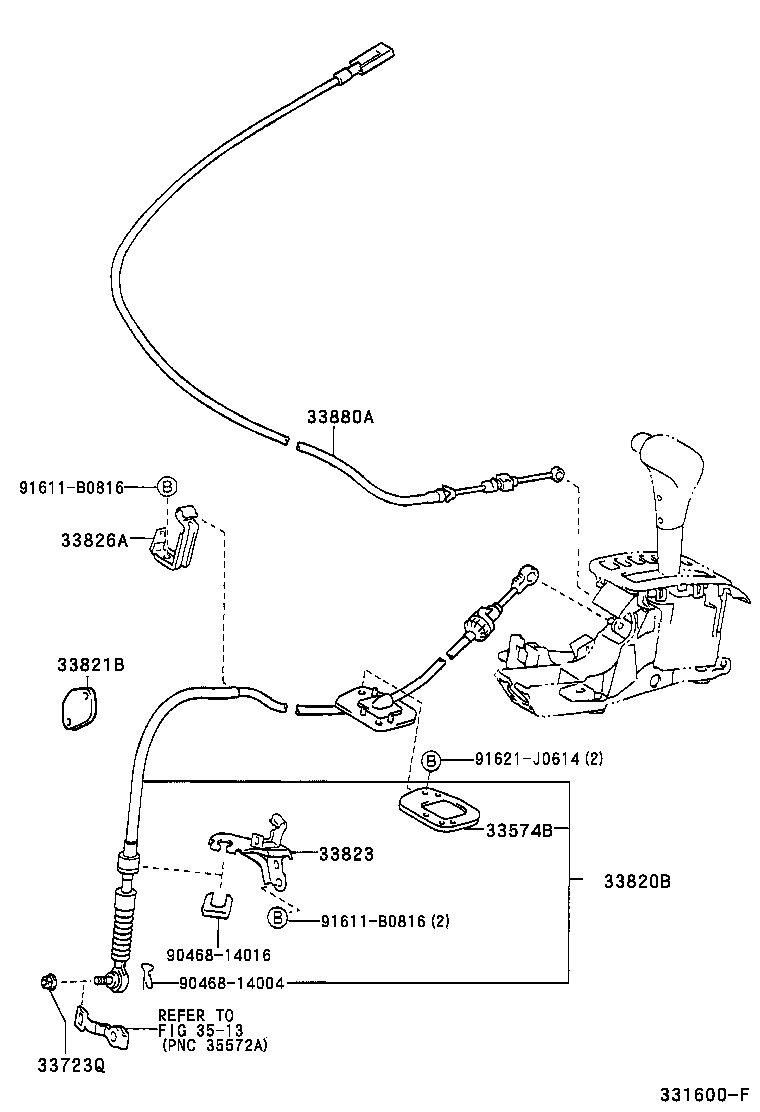 33880A

91611-B0816
B

33826A

33821B

B
91621-J0614 (2)

33574B

33823

33820B

B
91611-B0816 (2)

90468-14016

90468-14004

REFER TO
FIG 35-13
(PNC 35572A)

33723Q

331600-F