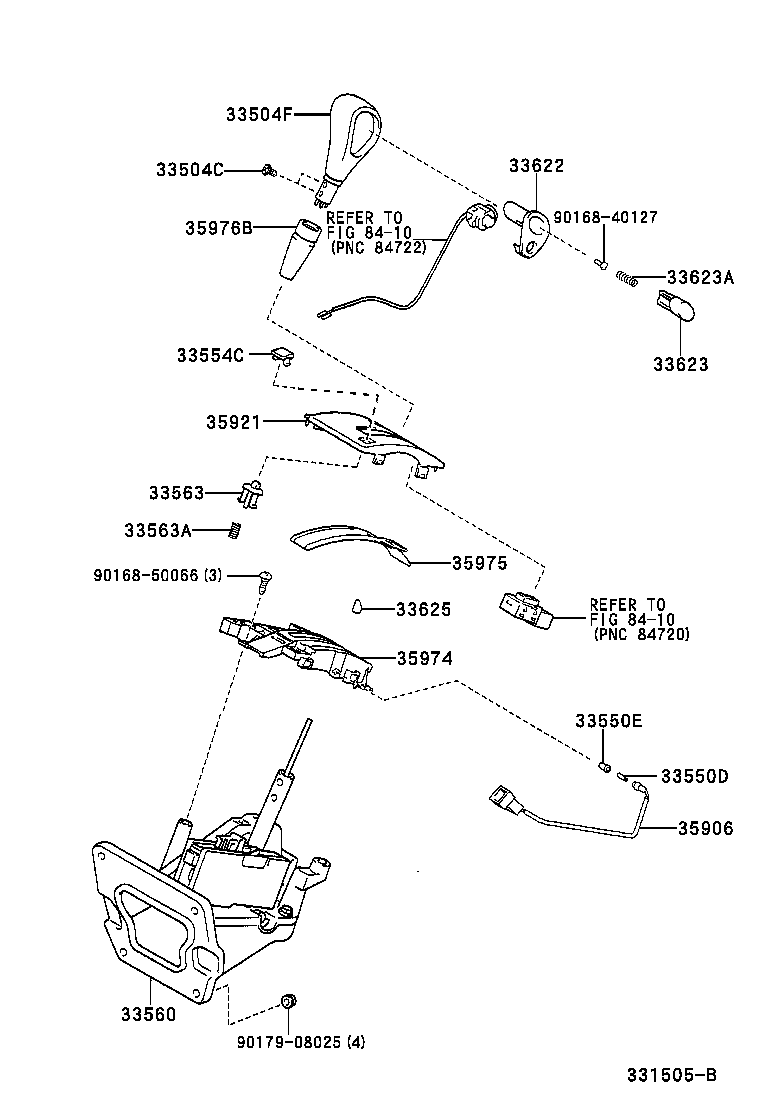 33504F
33504C
33622
35976B
REFER TO FIG 84-10 (PNC 84722)
90168-40127
33623A
33623
33554C
35921
33563
33563A
35975
90168-50066 (3)
33625
REFER TO FIG 84-10 (PNC 84720)
35974
33550E
33550D
35906
33560
90179-08025 (4)
331505-B