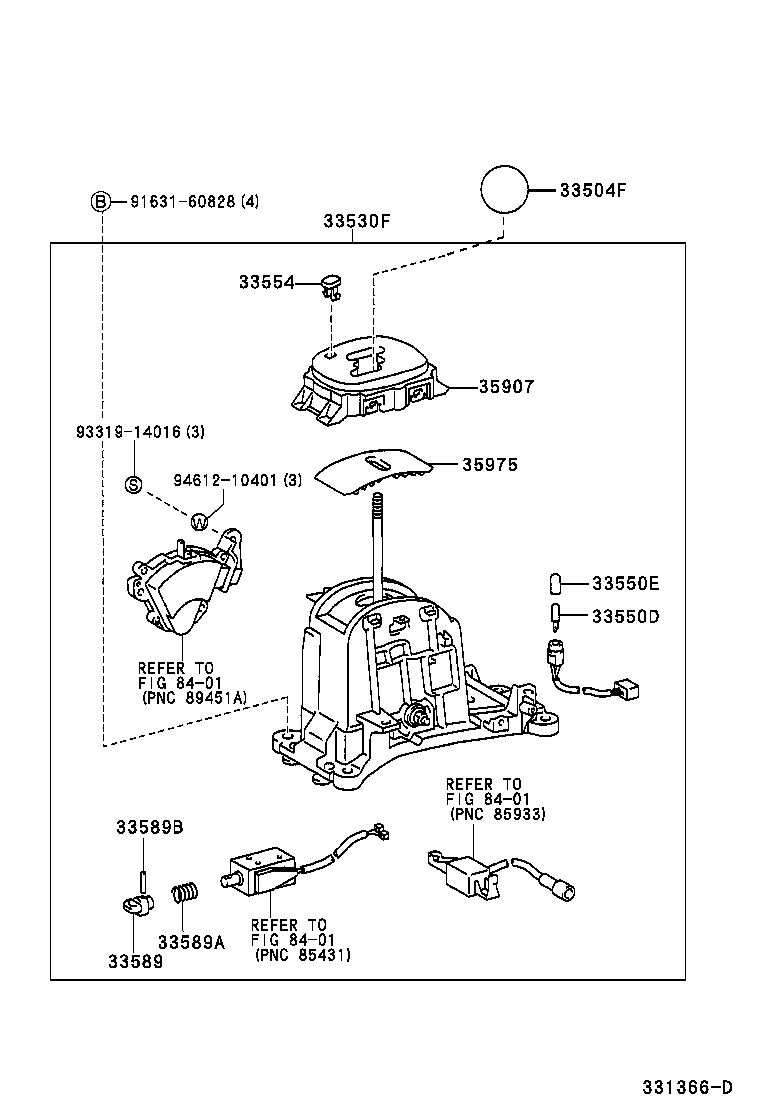 B 91631-60828 (4)

33504F

33530F

33554

35907

93319-14016 (3)

S

94612-10401 (3)

W

35975

33550E

33550D

REFER TO
FIG 84-01
(PNC 89451A)

REFER TO
FIG 84-01
(PNC 85933)

33589B

33589A

33589

REFER TO
FIG 84-01
(PNC 85431)

331366-D