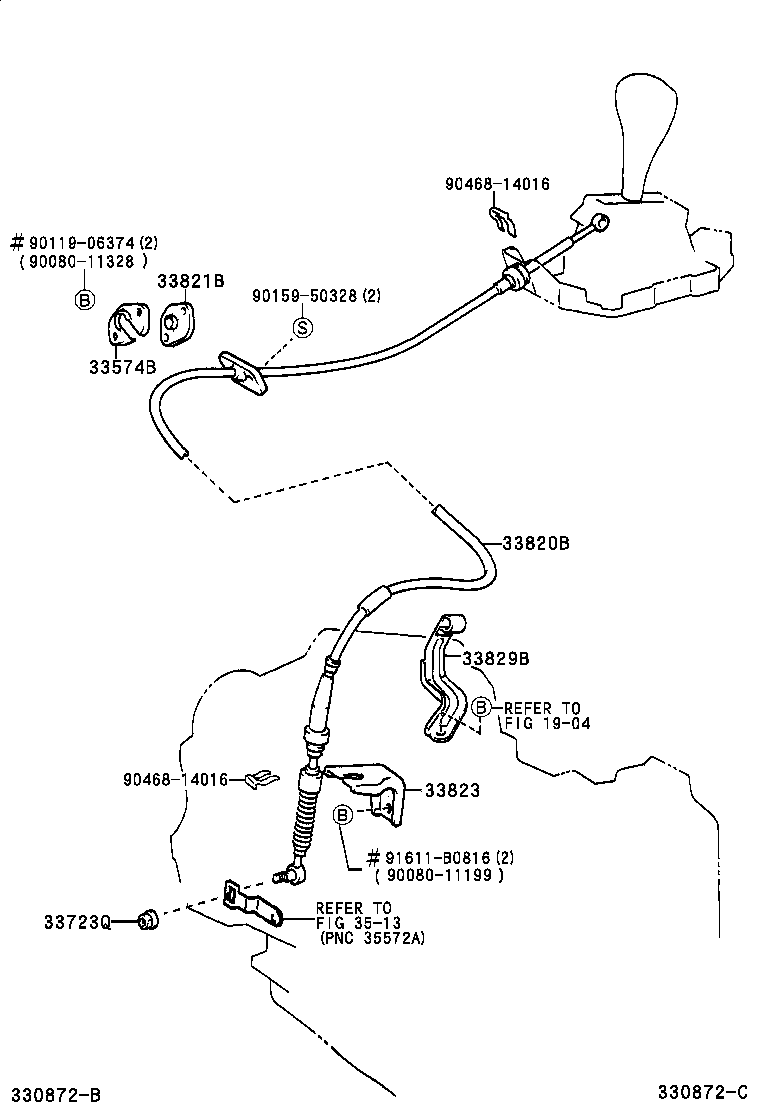 90468-14016

# 90119-06374 (2)
( 90080-11328 )
B

33821B

90159-50328 (2)
S

33574B

33820B

33829B

B REFER TO
FIG 19-04

90468-14016

33823

B

# 91611-B0816 (2)
( 90080-11199 )

33723Q

REFER TO
FIG 35-13
(PNC 35572A)

330872-B

330872-C