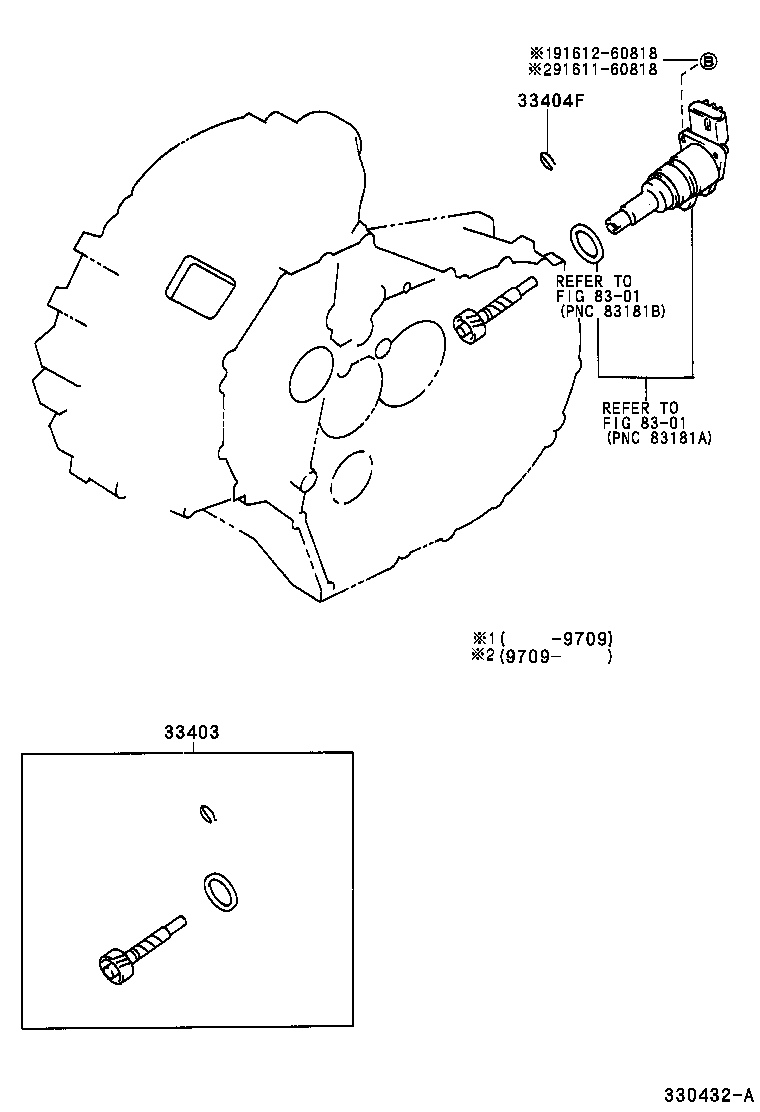 ※191612-60818
※291611-60818
B

33404F

REFER TO
FIG 83-01
(PNC 83181B)

REFER TO
FIG 83-01
(PNC 83181A)

※1(     -9709)
※2(9709-     )

33403

330432-A