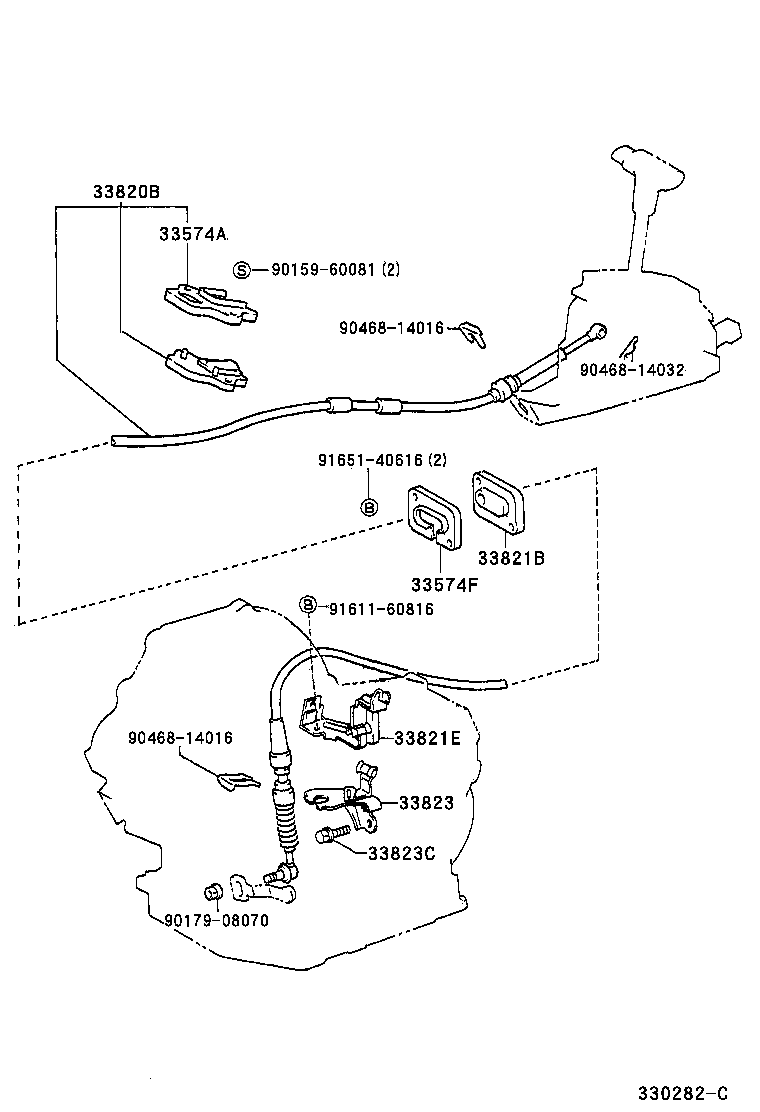 33820B
33574A
S 90159-60081 (2)
90468-14016
90468-14032
91651-40616 (2)
B
33821B
33574F
B 91611-60816
90468-14016
33821E
33823
33823C
90179-08070
330282-C