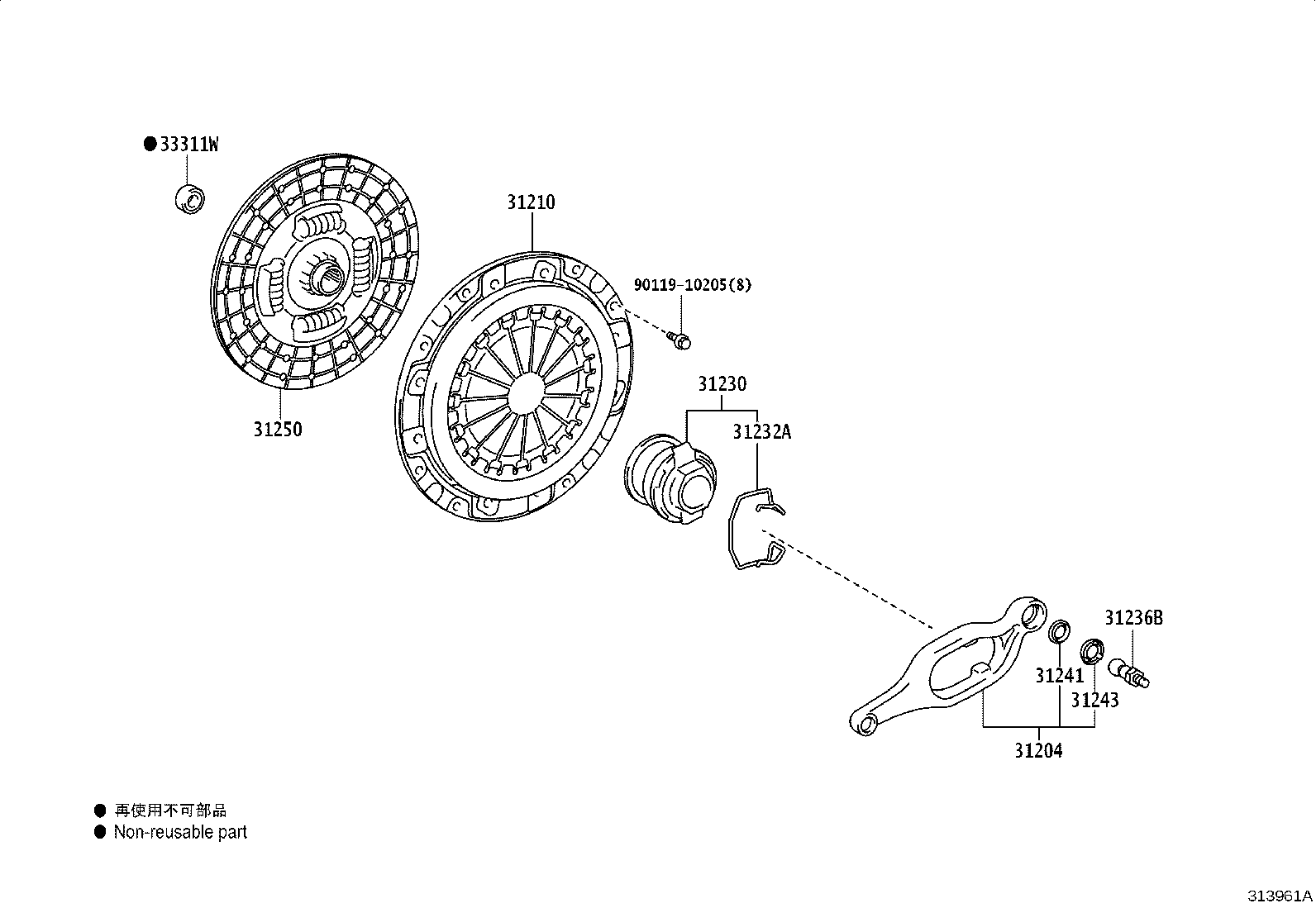 ●33311W

31210

90119-10205(8)

31250

31230

31232A

31236B

31241

31243

31204

● 再使用不可部品
● Non-reusable part

313961A