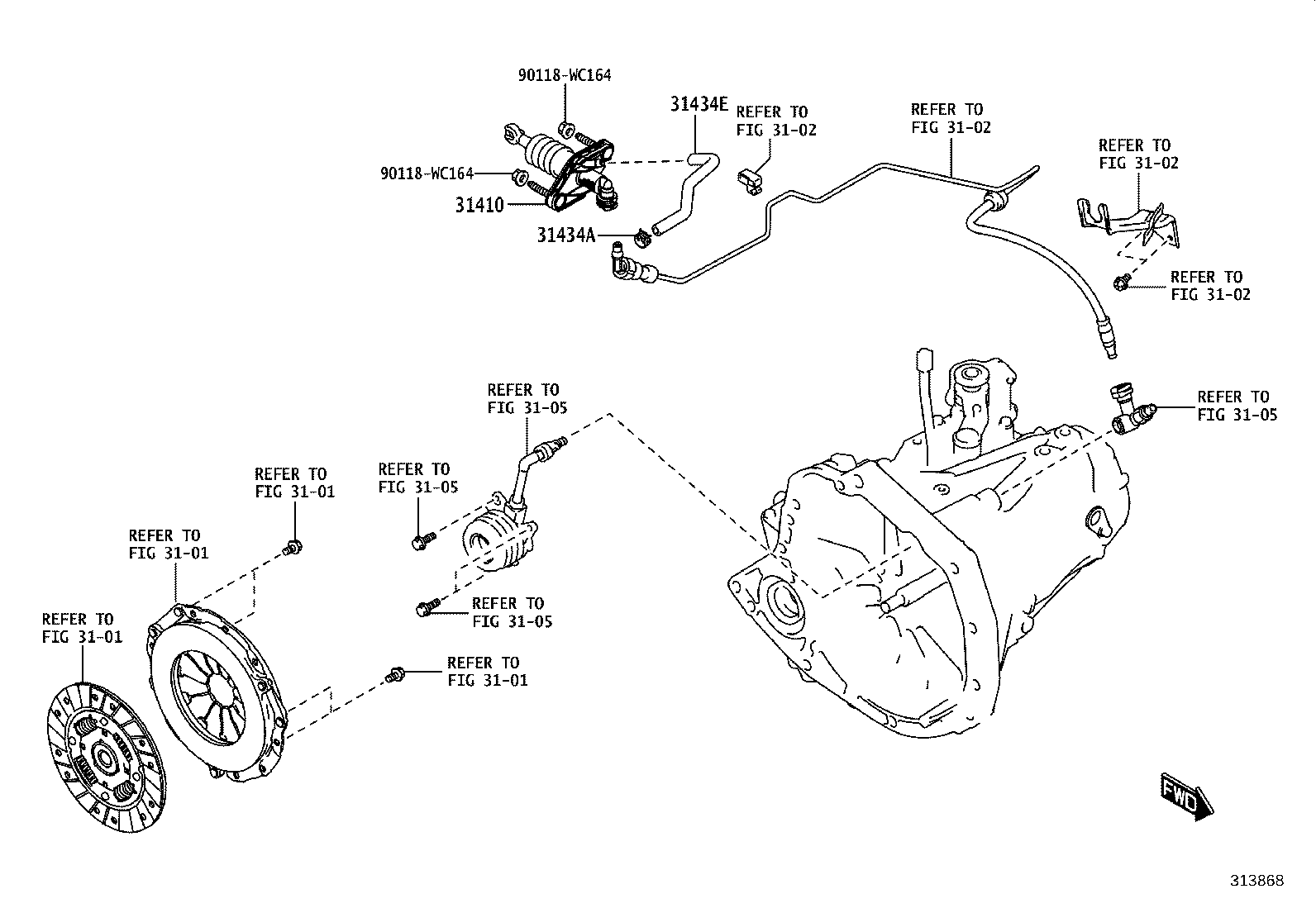 90118-WC164

31434E

REFER TO
FIG 31-02

REFER TO
FIG 31-02

REFER TO
FIG 31-02

90118-WC164

31410

31434A

REFER TO
FIG 31-02

REFER TO
FIG 31-05

REFER TO
FIG 31-05

REFER TO
FIG 31-05

REFER TO
FIG 31-01

REFER TO
FIG 31-01

REFER TO
FIG 31-05

REFER TO
FIG 31-01

REFER TO
FIG 31-01

FWD

313868