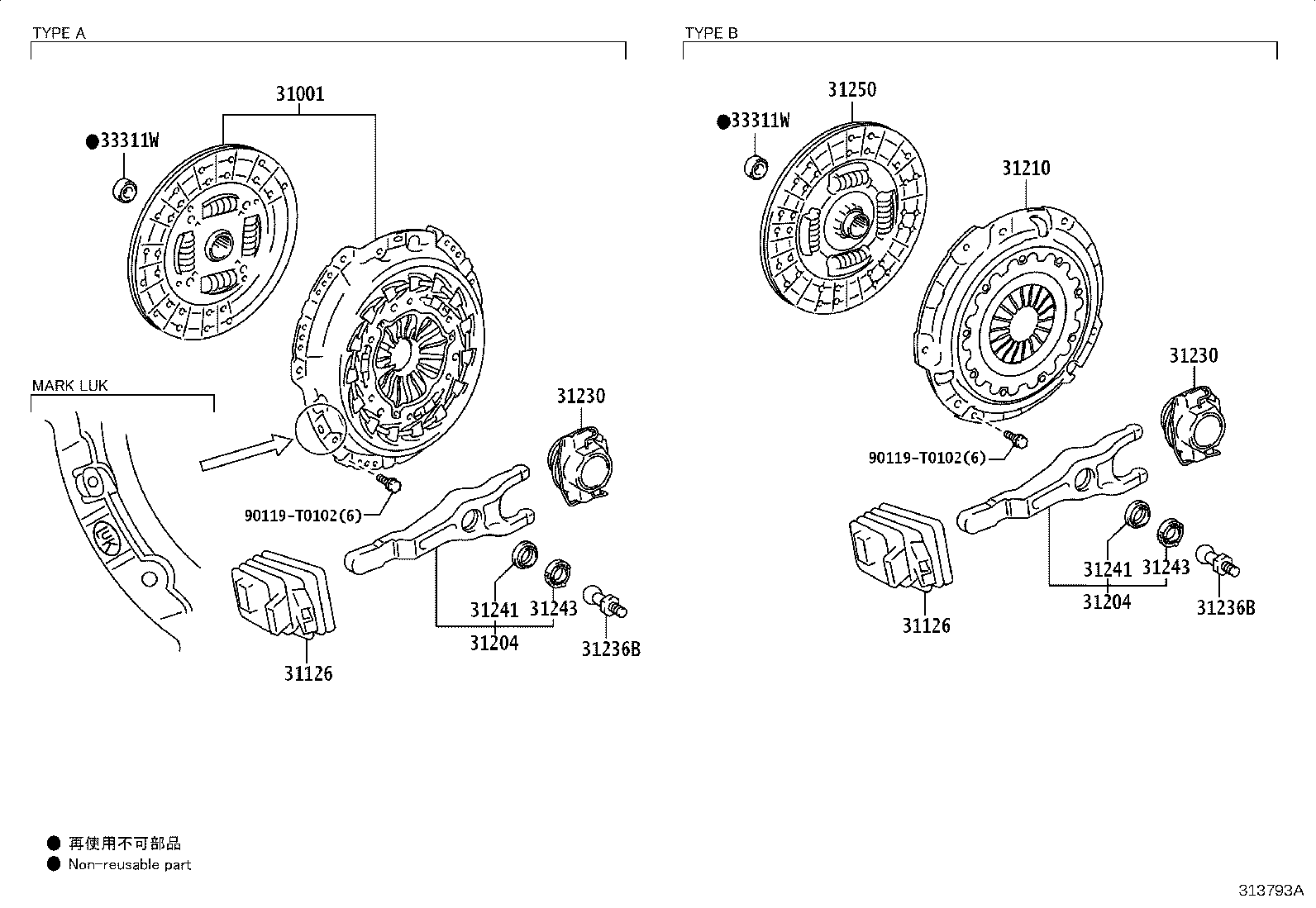 TYPE A

31001

●33311W

MARK LUK

LUK

31230

90119-T0102(6)

31241

31243

31204

31236B

31126

TYPE B

31250

●33311W

31210

31230

90119-T0102(6)

31241

31243

31204

31236B

31126

● 再使用不可部品
● Non-reusable part

313793A