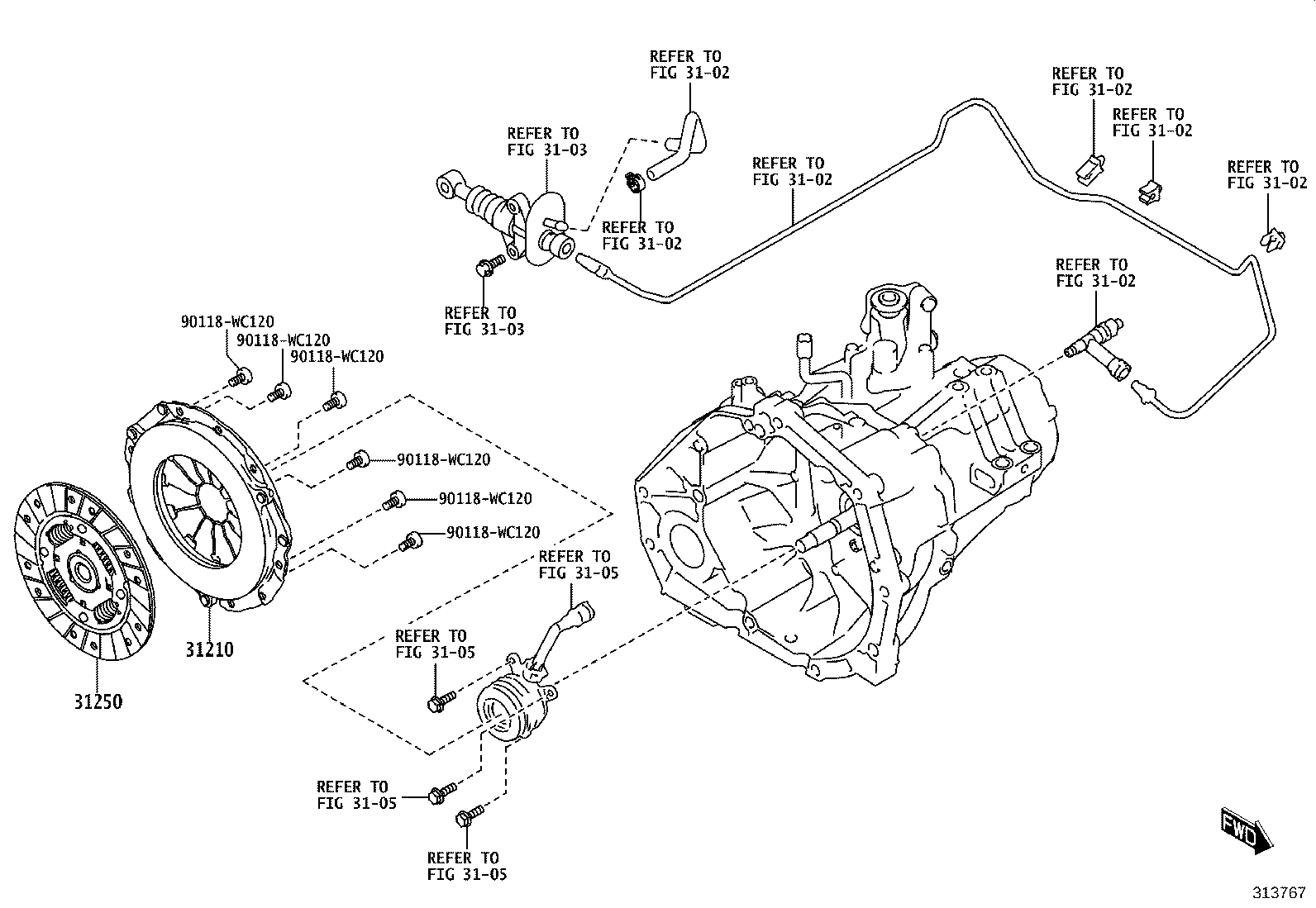 REFER TO
FIG 31-02

REFER TO
FIG 31-02

REFER TO
FIG 31-02

REFER TO
FIG 31-03

REFER TO
FIG 31-02

REFER TO
FIG 31-02

REFER TO
FIG 31-02

REFER TO
FIG 31-02

REFER TO
FIG 31-03

90118-WC120
90118-WC120
90118-WC120
90118-WC120
90118-WC120
90118-WC120

REFER TO
FIG 31-05

REFER TO
FIG 31-05

31210

31250

REFER TO
FIG 31-05

REFER TO
FIG 31-05

FWD

313767