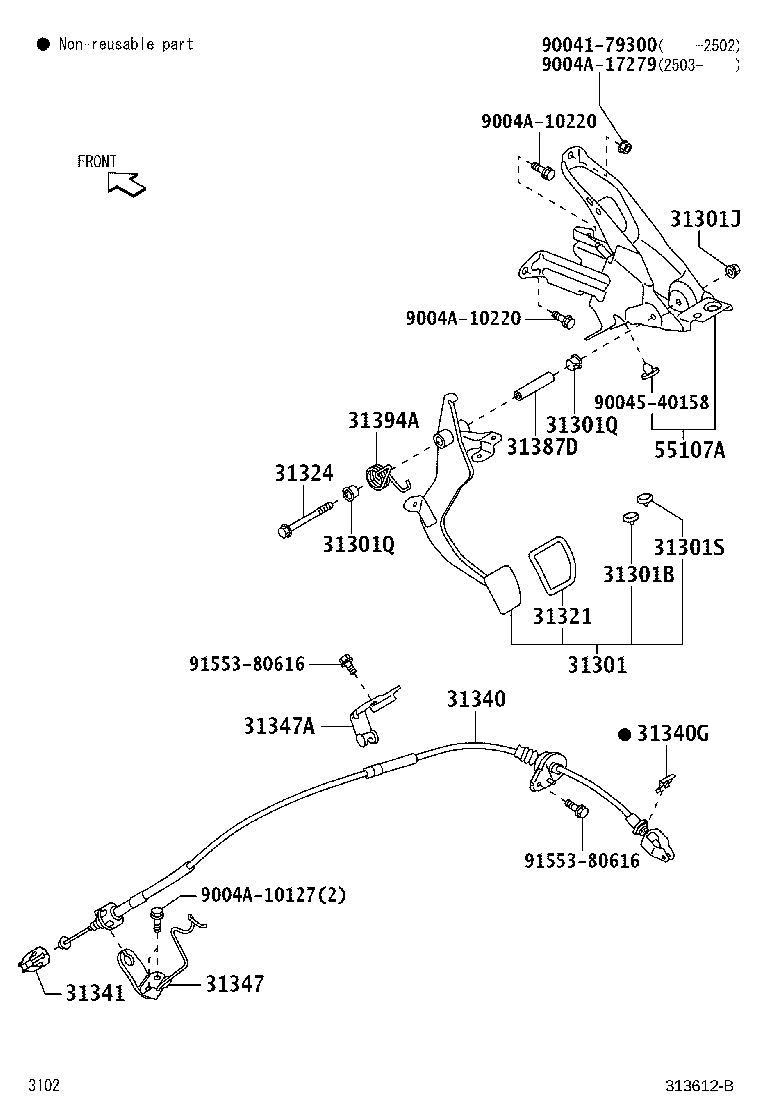 ● Non-reusable part

90041-79300(  -2502)
9004A-17279(2503-  )

9004A-10220

FRONT

31301J

9004A-10220

90045-40158

31394A

31301Q

31387D

55107A

31324

31301Q

31301S

31301B

31321

31301

91553-80616

31340

31347A

● 31340G

91553-80616

9004A-10127(2)

31341

31347

3102

313612-B