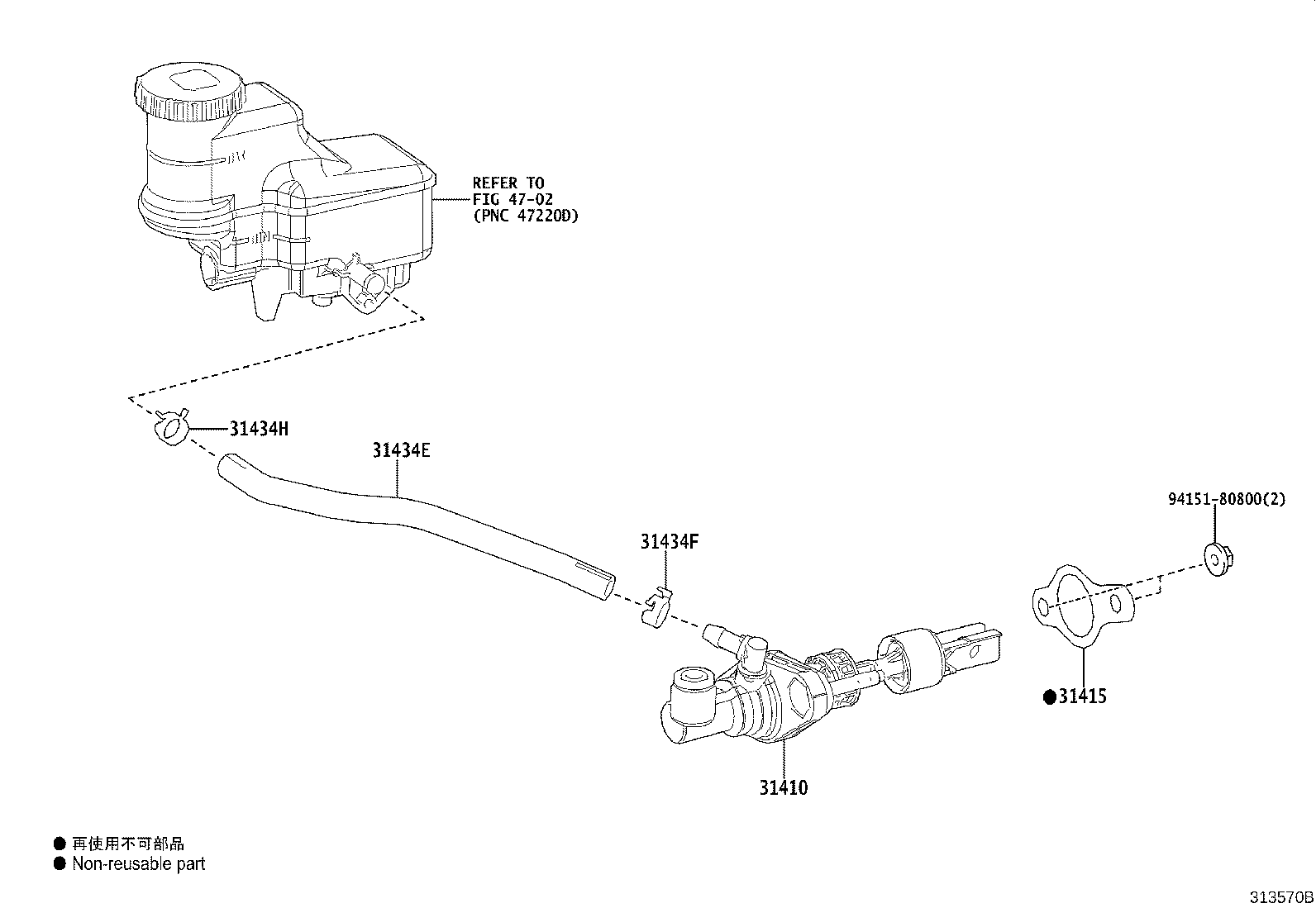 REFER TO
FIG 47-02
(PNC 47220D)

31434H

31434E

31434F

94151-80800(2)

●31415

31410

● 再使用不可部品
● Non-reusable part

313570B