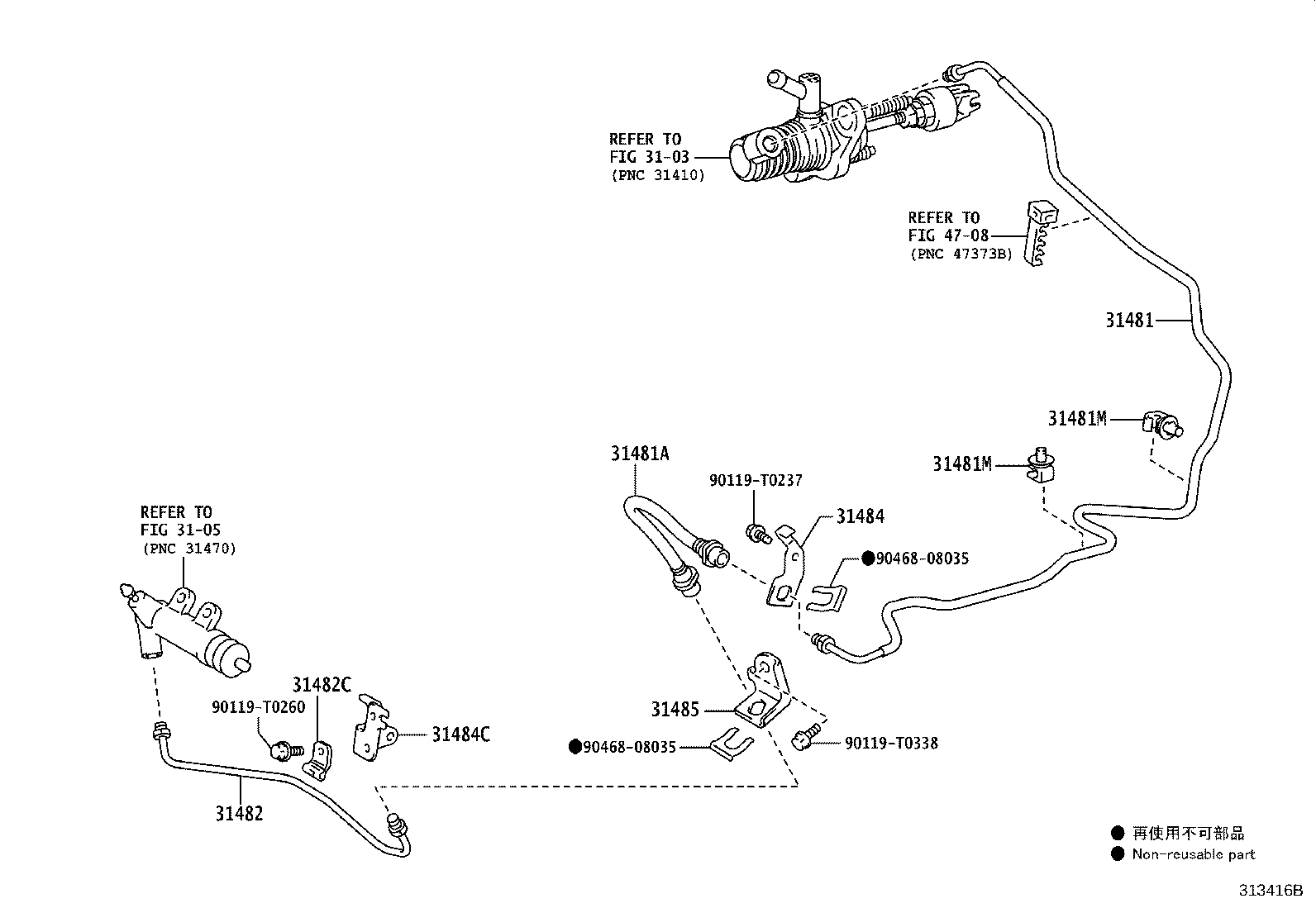 REFER TO
FIG 31-03
(PNC 31410)

REFER TO
FIG 47-08
(PNC 47373B)

31481

31481M

31481M

31481A

90119-T0237

31484

●90468-08035

REFER TO
FIG 31-05
(PNC 31470)

31482C

90119-T0260

31484C

31485

●90468-08035

90119-T0338

31482

● 再使用不可部品
● Non-reusable part

313416B