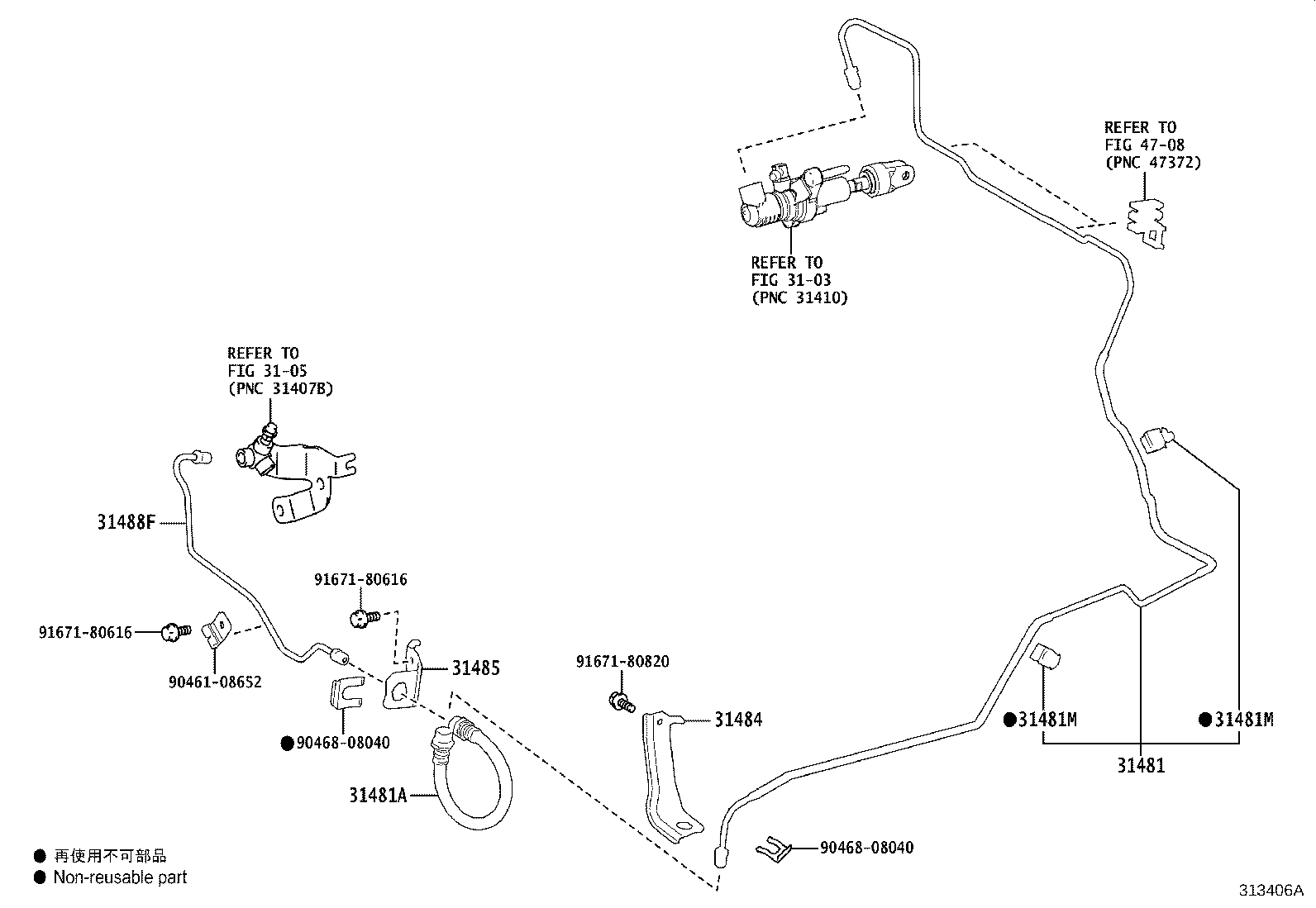 REFER TO
FIG 47-08
(PNC 47372)

REFER TO
FIG 31-03
(PNC 31410)

REFER TO
FIG 31-05
(PNC 31407B)

31488F

91671-80616

91671-80616

90461-08652

31485

●90468-08040

31481A

91671-80820

31484

●31481M

●31481M

31481

90468-08040

● 再使用不可部品
● Non-reusable part

313406A