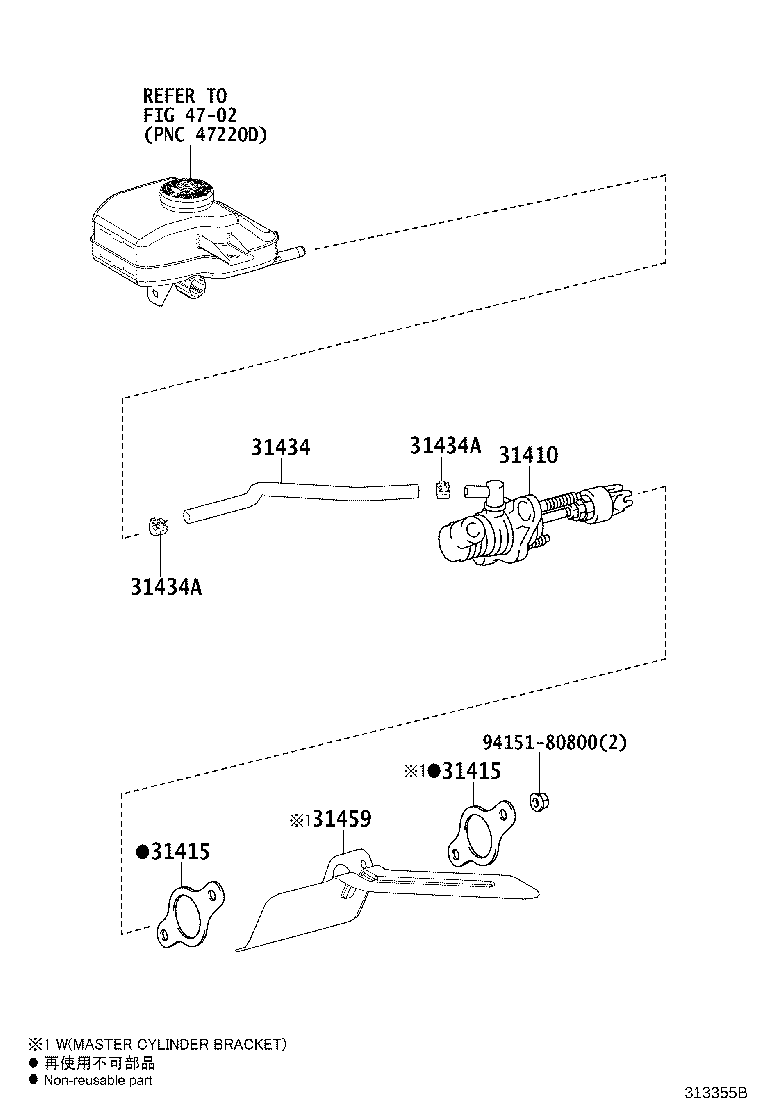 REFER TO
FIG 47-02
(PNC 47220D)

31434

31434A

31410

31434A

94151-80800(2)

※1●31415

※131459

●31415

※1 W(MASTER CYLINDER BRACKET)
● 再使用不可部品
● Non-reusable part

313355B